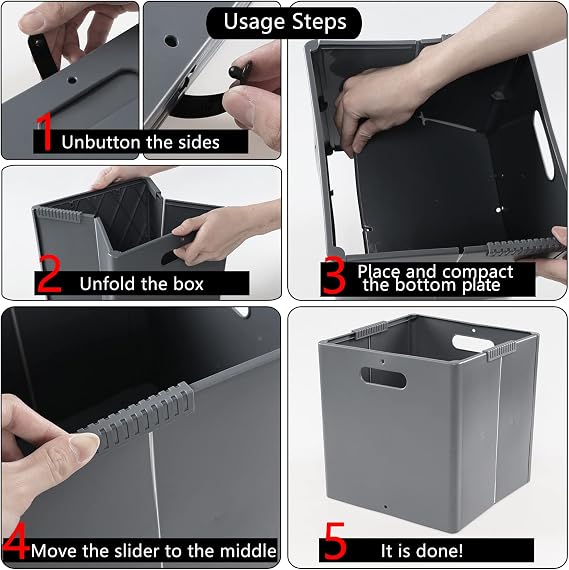 Usage Steps

1 Unbutton the sides

2 Unfold the box

3 Place and compact the bottom plate

4 Move the slider to the middle

5 It is done!