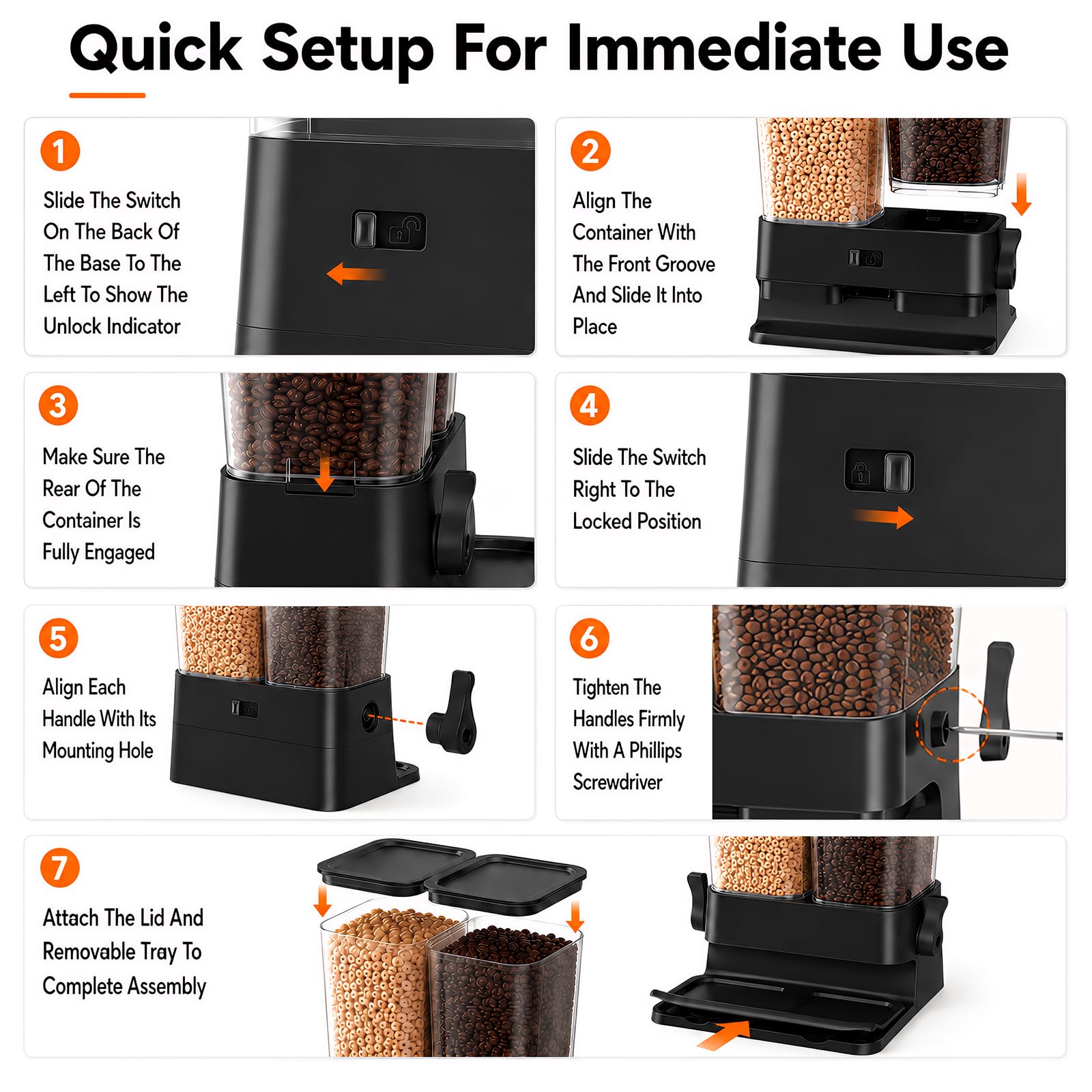 Quick Setup For Immediate Use

1

Slide The Switch On The Back Of The Base To The Left To Show The Unlock Indicator

2

Align The Container With The Front Groove And Slide It Into Place

3

Make Sure The Rear Of The Container Is Fully Engaged

4

Slide The Switch Right To The Locked Position

5

Align Each Handle With Its Mounting Hole

6

Tighten The Handles Firmly With A Phillips Screwdriver

7

Attach The Lid And Removable Tray To Complete Assembly