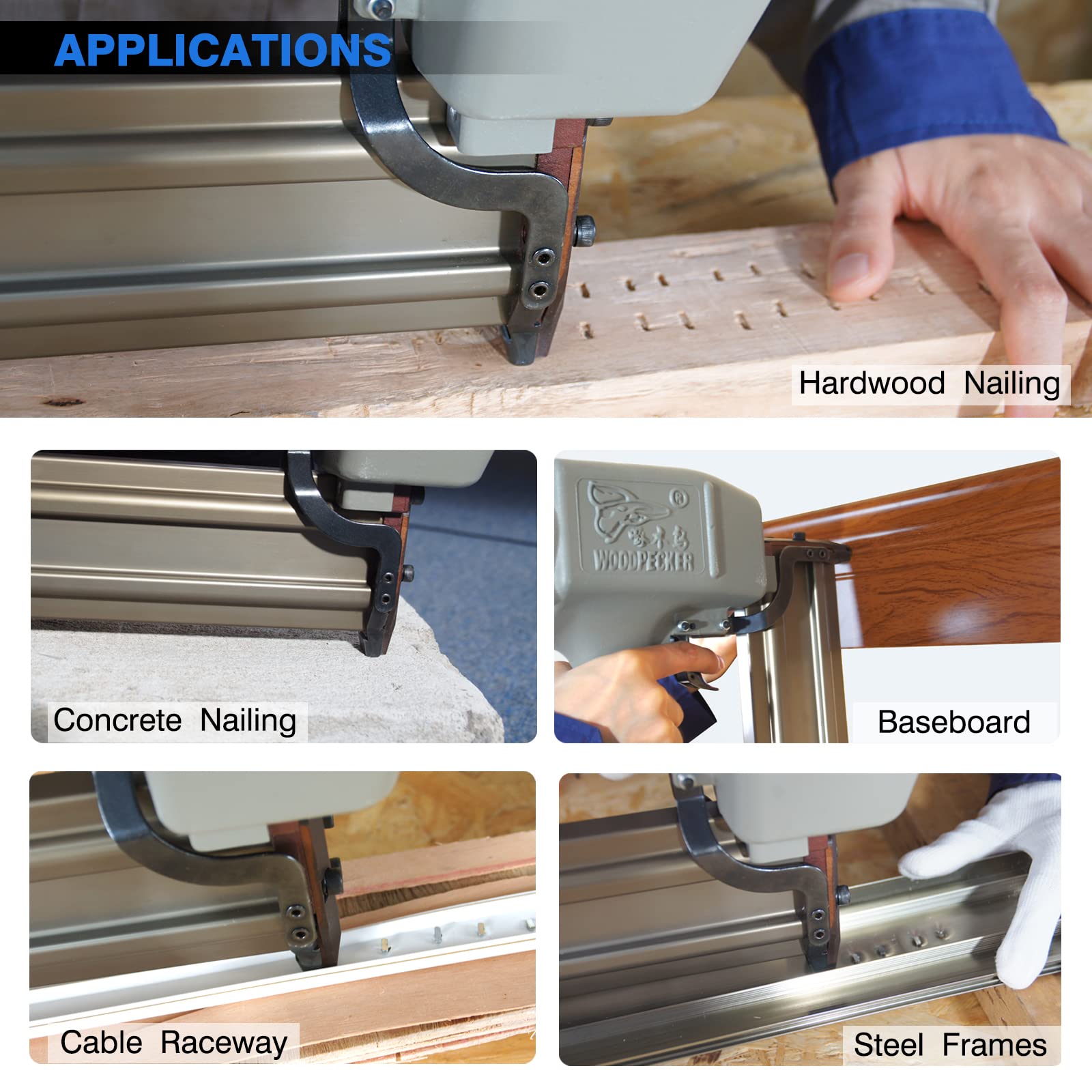 APPLICATIONS

Hardwood Nailing

Concrete Nailing

啄木鸟
WOODPECKER

Baseboard

Cable Raceway

Steel Frames