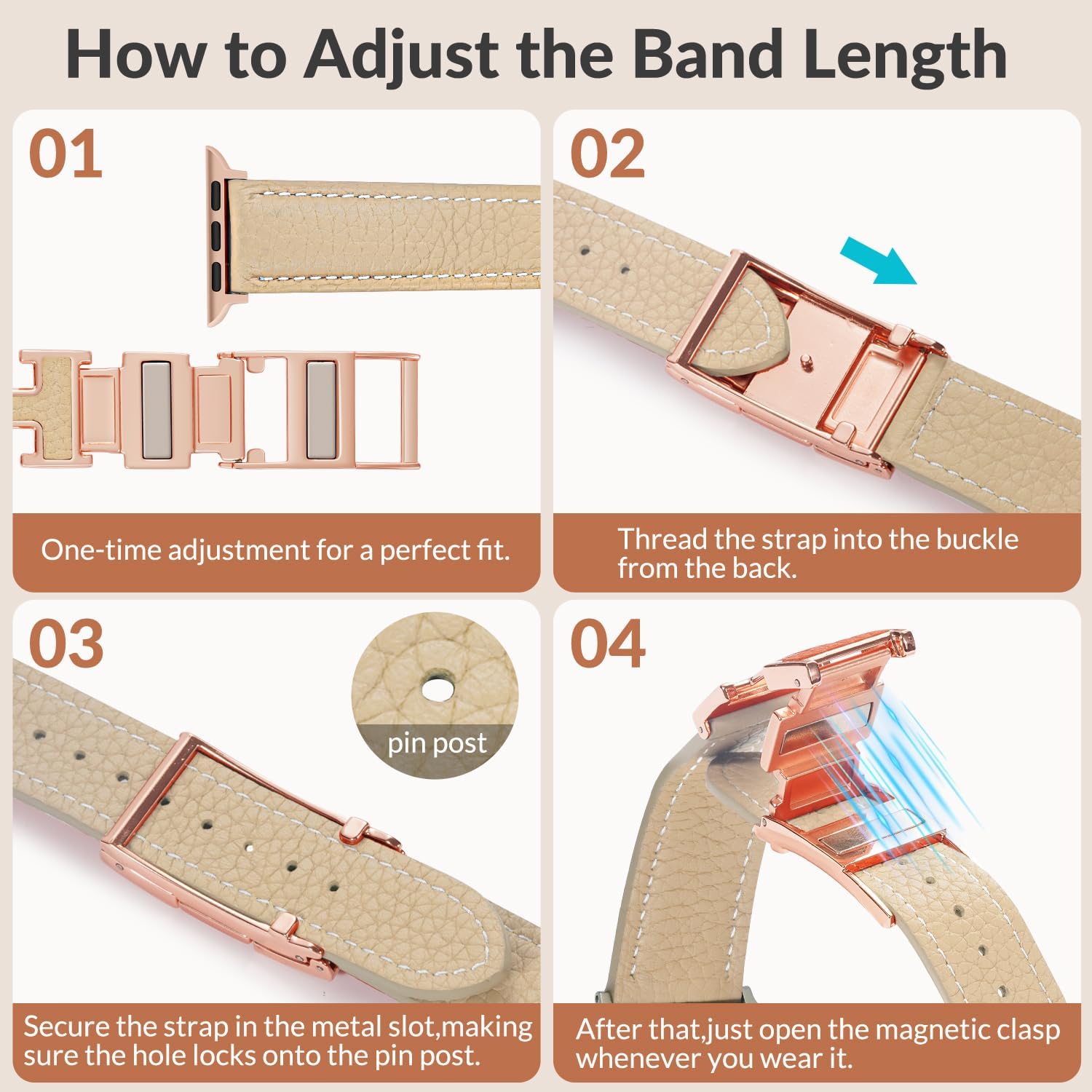 How to Adjust the Band Length

01

One-time adjustment for a perfect fit.

02

Thread the strap into the buckle from the back.

03

pin post

Secure the strap in the metal slot,making sure the hole locks onto the pin post.

04

After that,just open the magnetic clasp whenever you wear it.