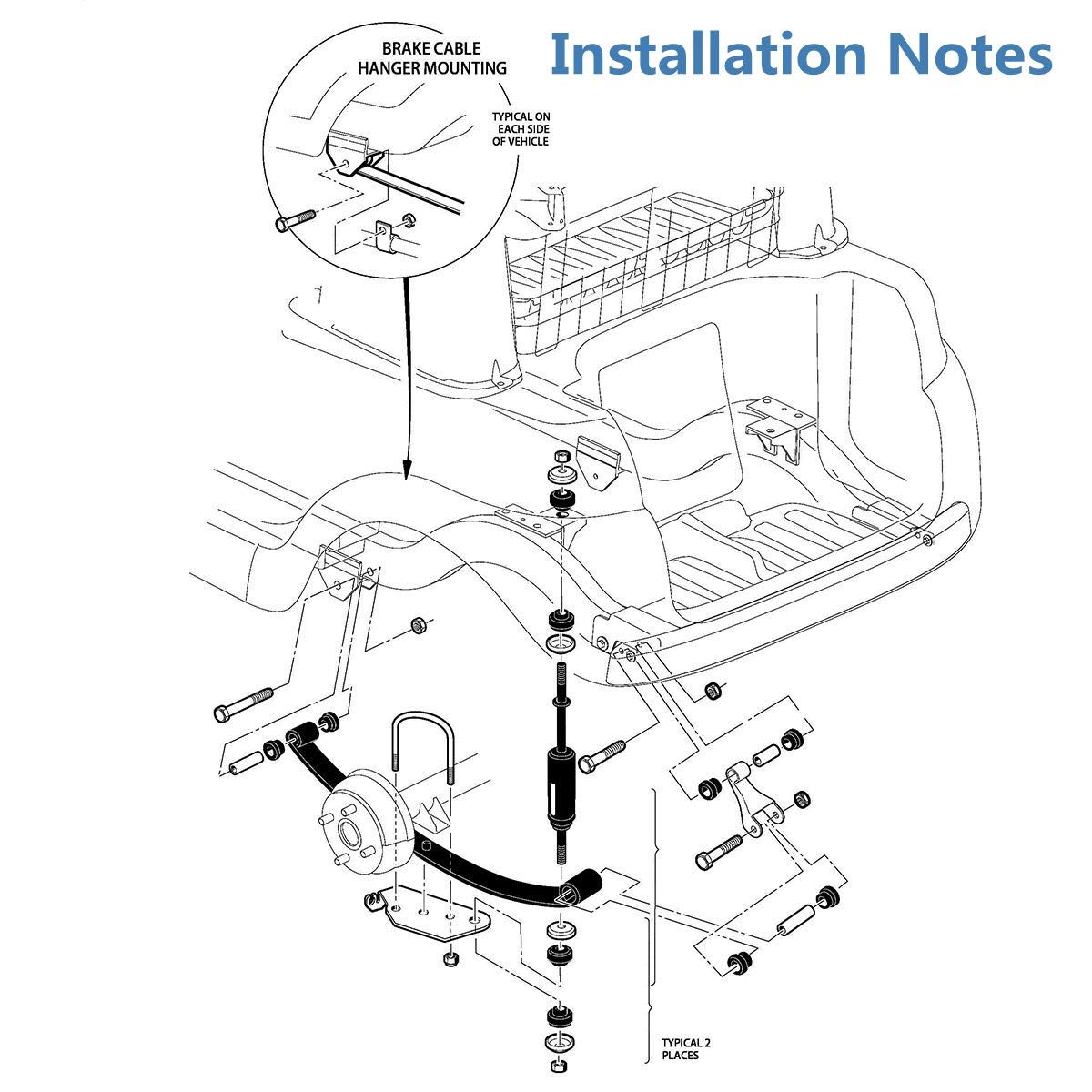 Installation Notes

BRAKE CABLE HANGER MOUNTING

TYPICAL ON EACH SIDE OF VEHICLE

TYPICAL 2 PLACES