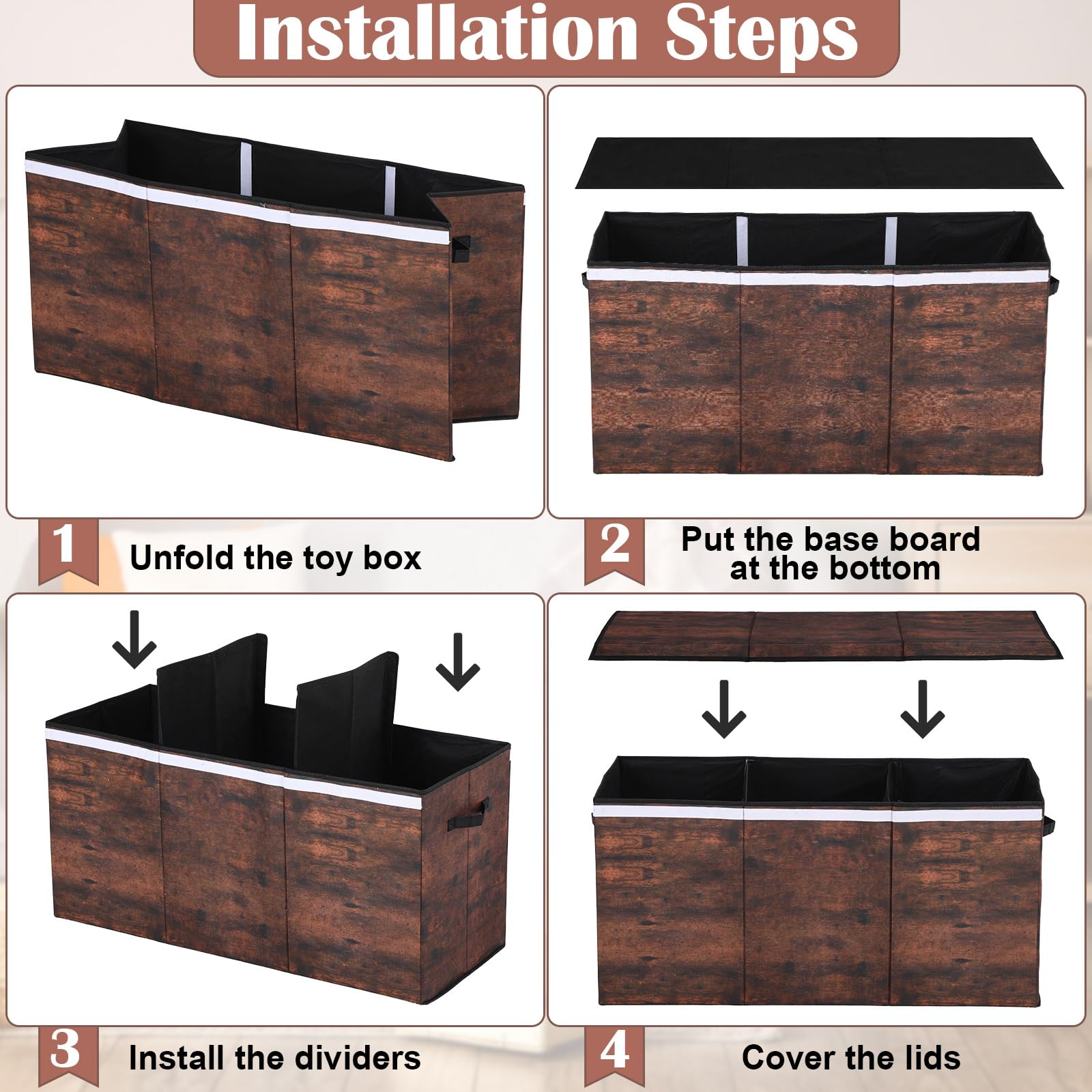 Installation Steps

1
Unfold the toy box

2
Put the base board at the bottom

3
Install the dividers

4
Cover the lids