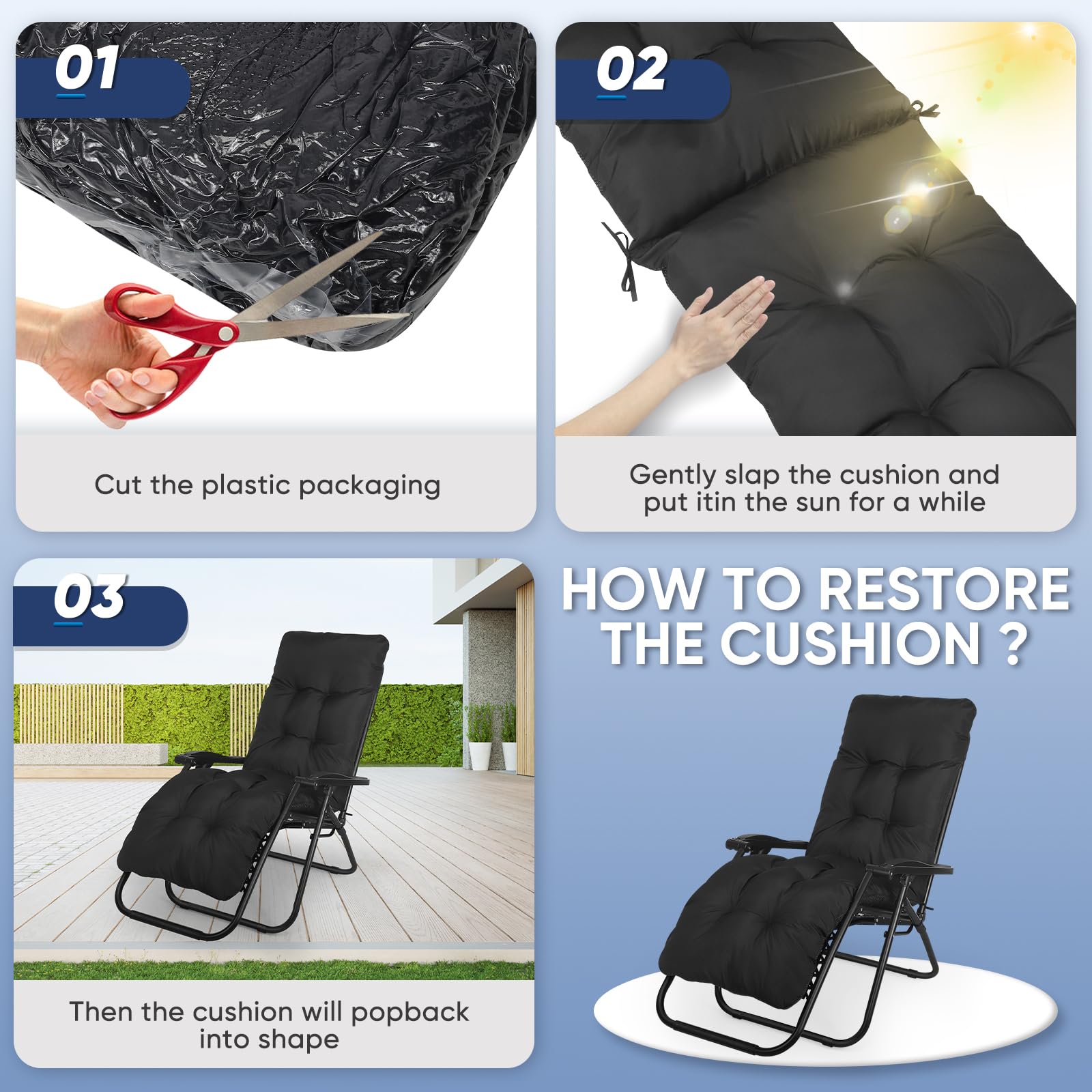 01

Cut the plastic packaging

02

Gently slap the cushion and put itin the sun for a while

03

Then the cushion will popback into shape

HOW TO RESTORE THE CUSHION ?