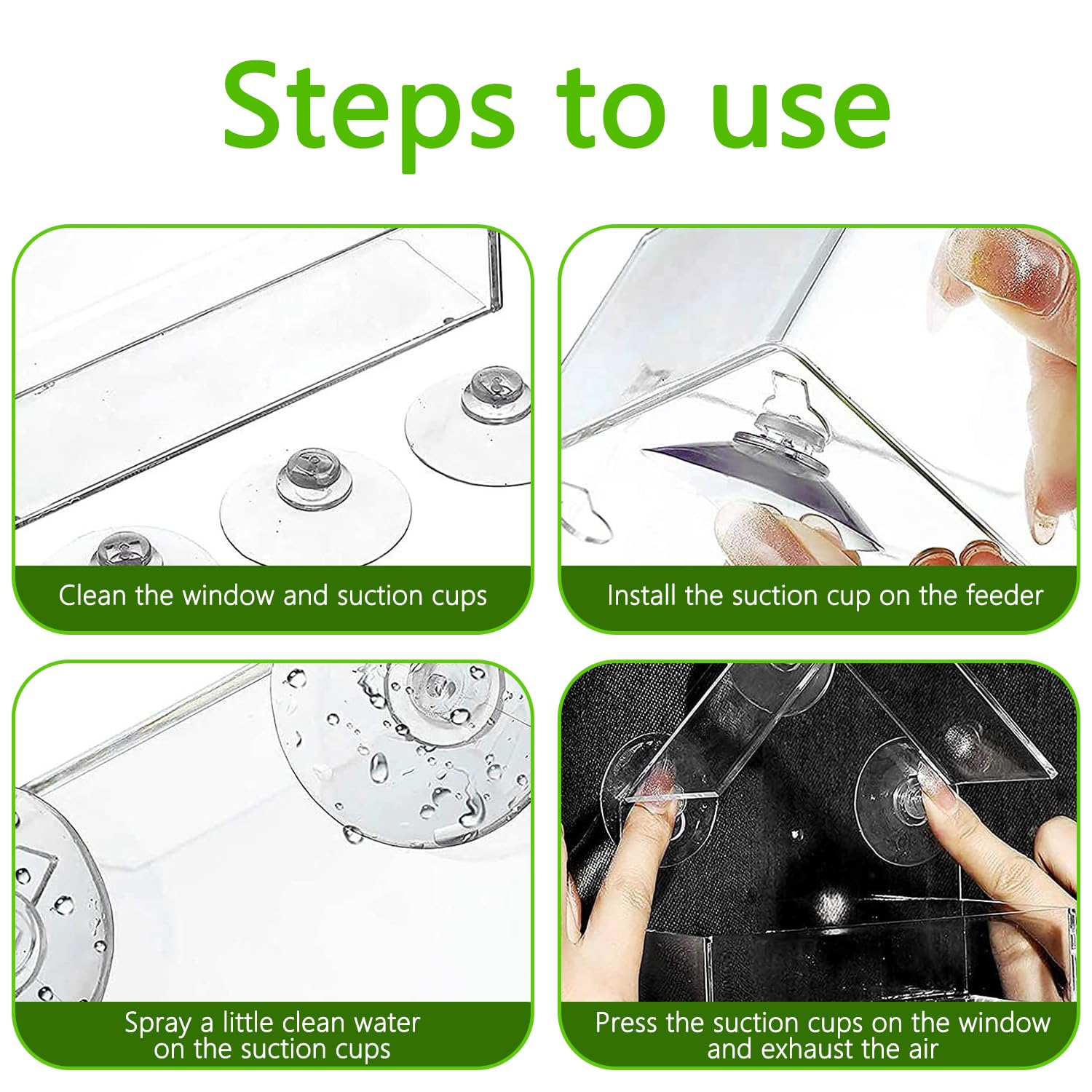 Steps to use

Clean the window and suction cups

Install the suction cup on the feeder

Spray a little clean water on the suction cups

Press the suction cups on the window and exhaust the air