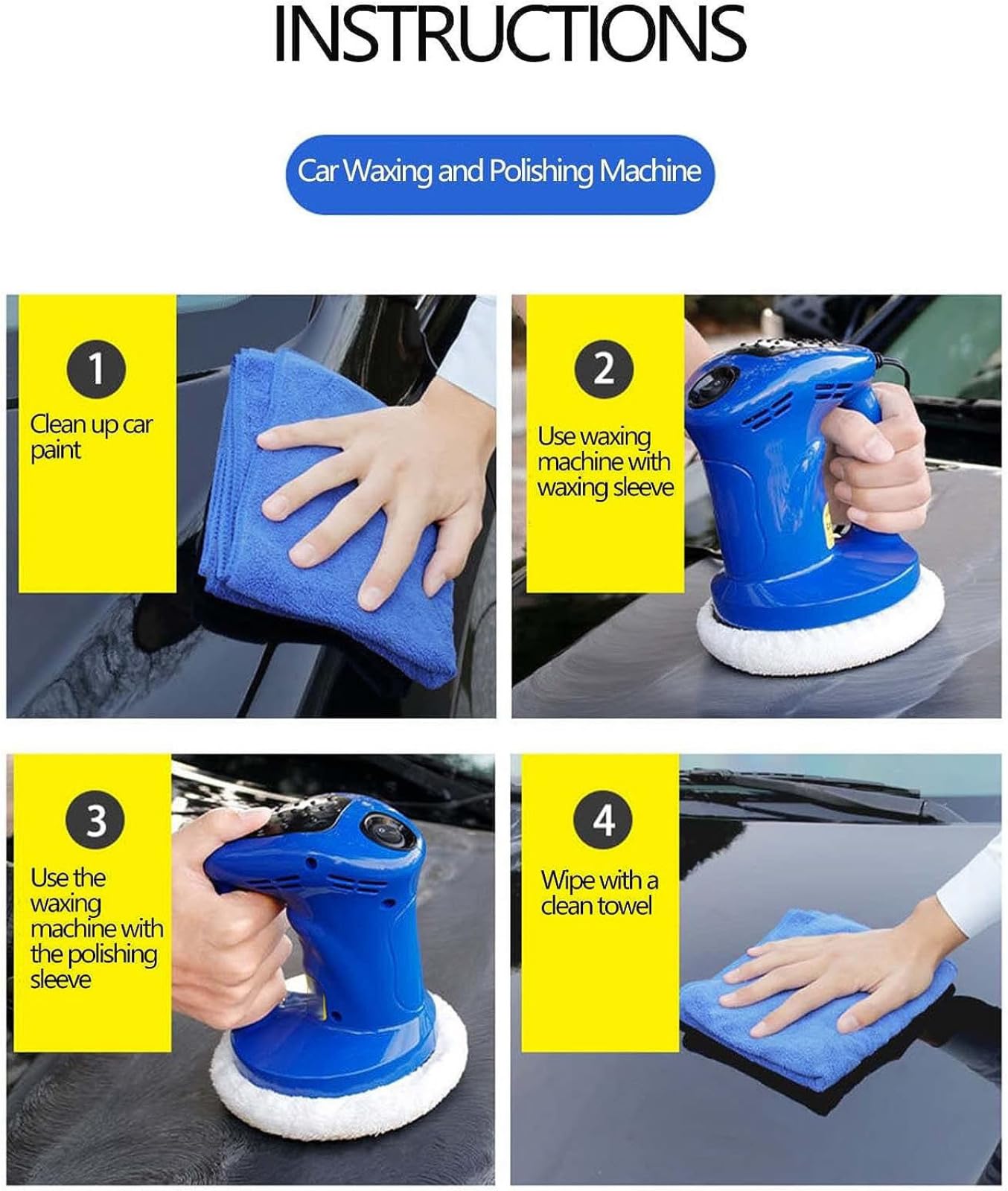 INSTRUCTIONS

Car Waxing and Polishing Machine

1

Clean up car paint

2

Use waxing machine with waxing sleeve

3

Use the waxing machine with the polishing sleeve

4

Wipe with a clean towel