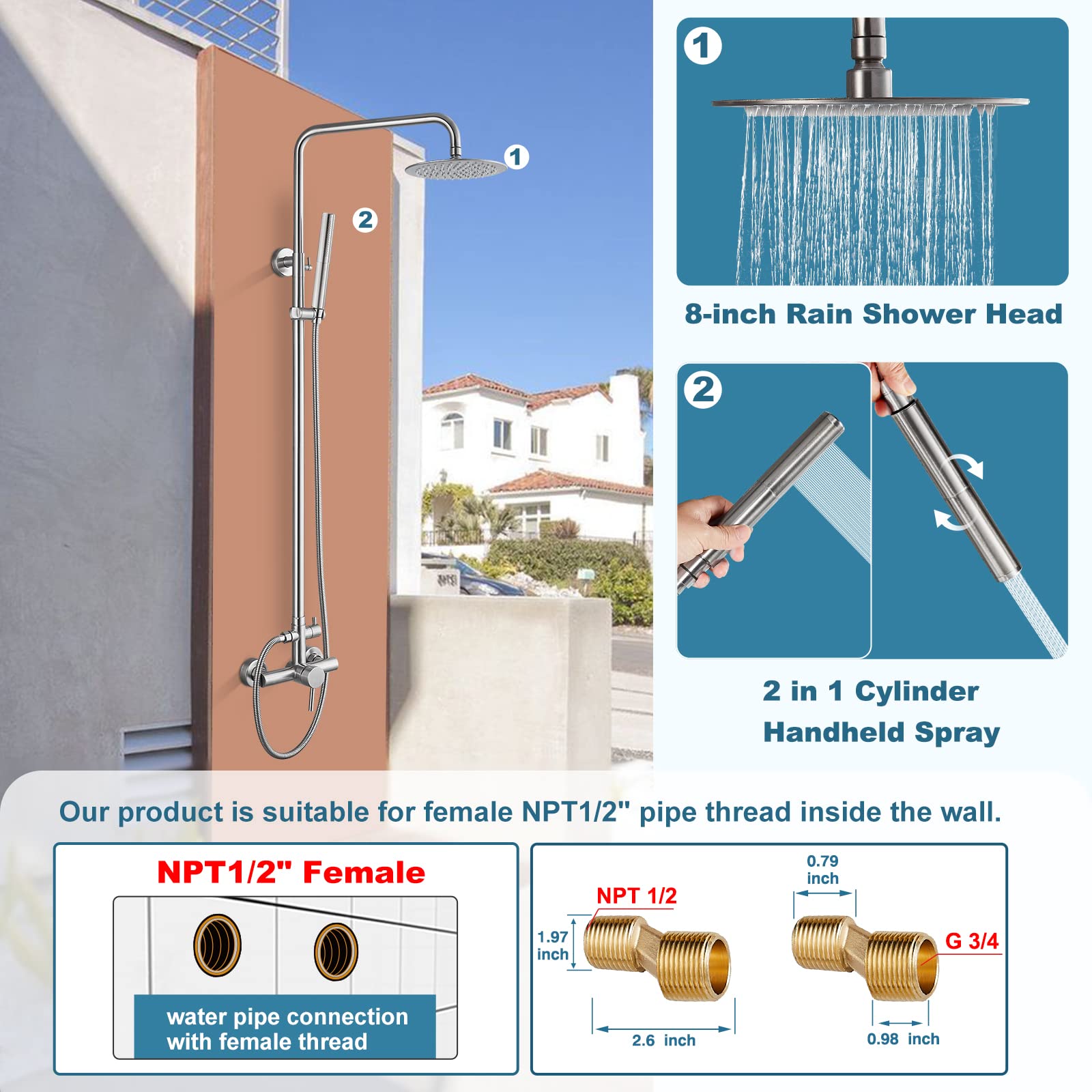 1

2

1

8-inch Rain Shower Head

2

2 in 1 Cylinder Handheld Spray

Our product is suitable for female NPT1/2" pipe thread inside the wall.

NPT1/2" Female

water pipe connection with female thread

NPT 1/2

1.97 inch

2.6 inch

0.79 inch

G 3/4

0.98 inch