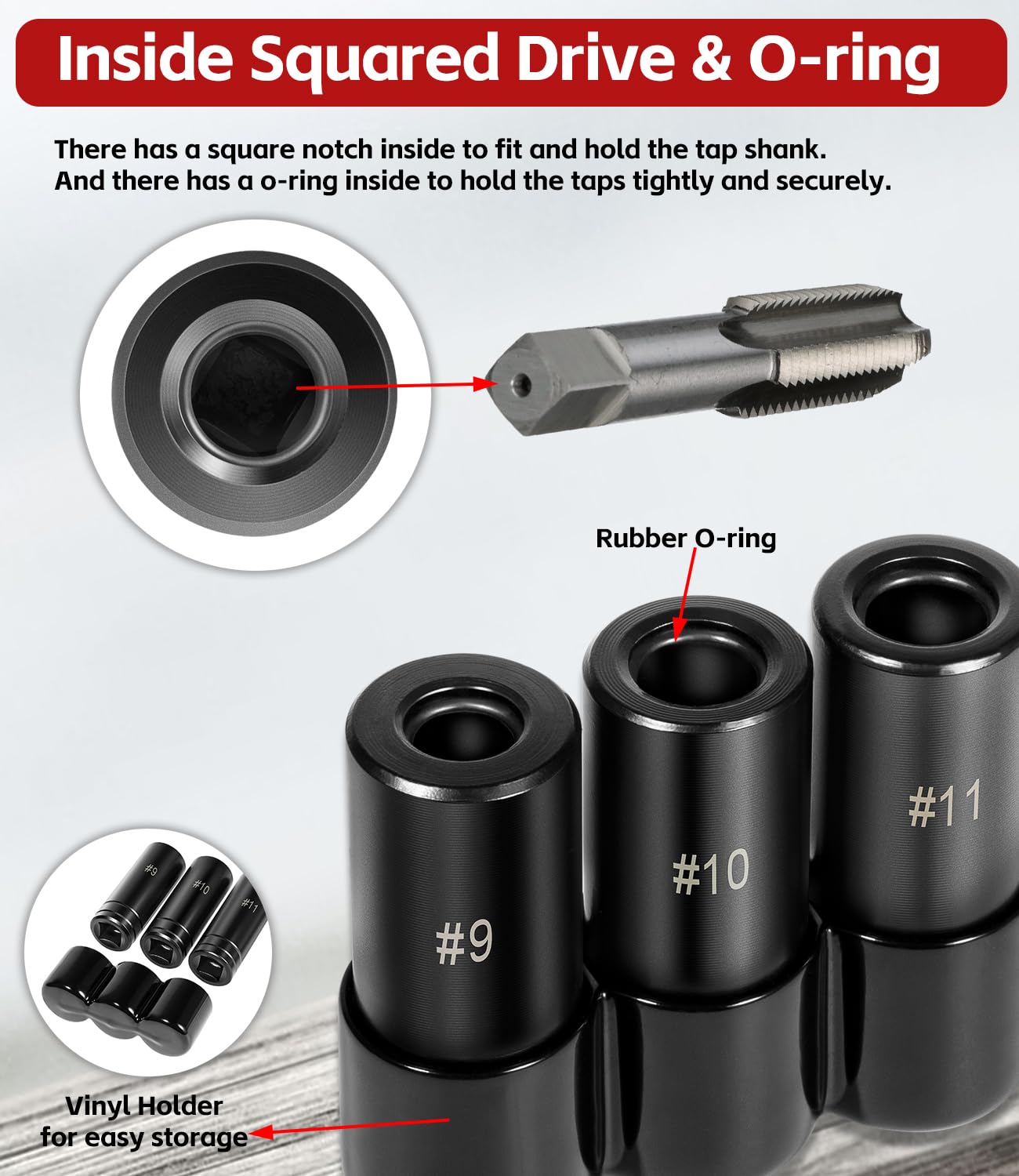 Inside Squared Drive & O-ring

There has a square notch inside to fit and hold the tap shank. And there has a o-ring inside to hold the taps tightly and securely.

Rubber O-ring

#9

#10

#11

#9 #10 #11

Vinyl Holder for easy storage