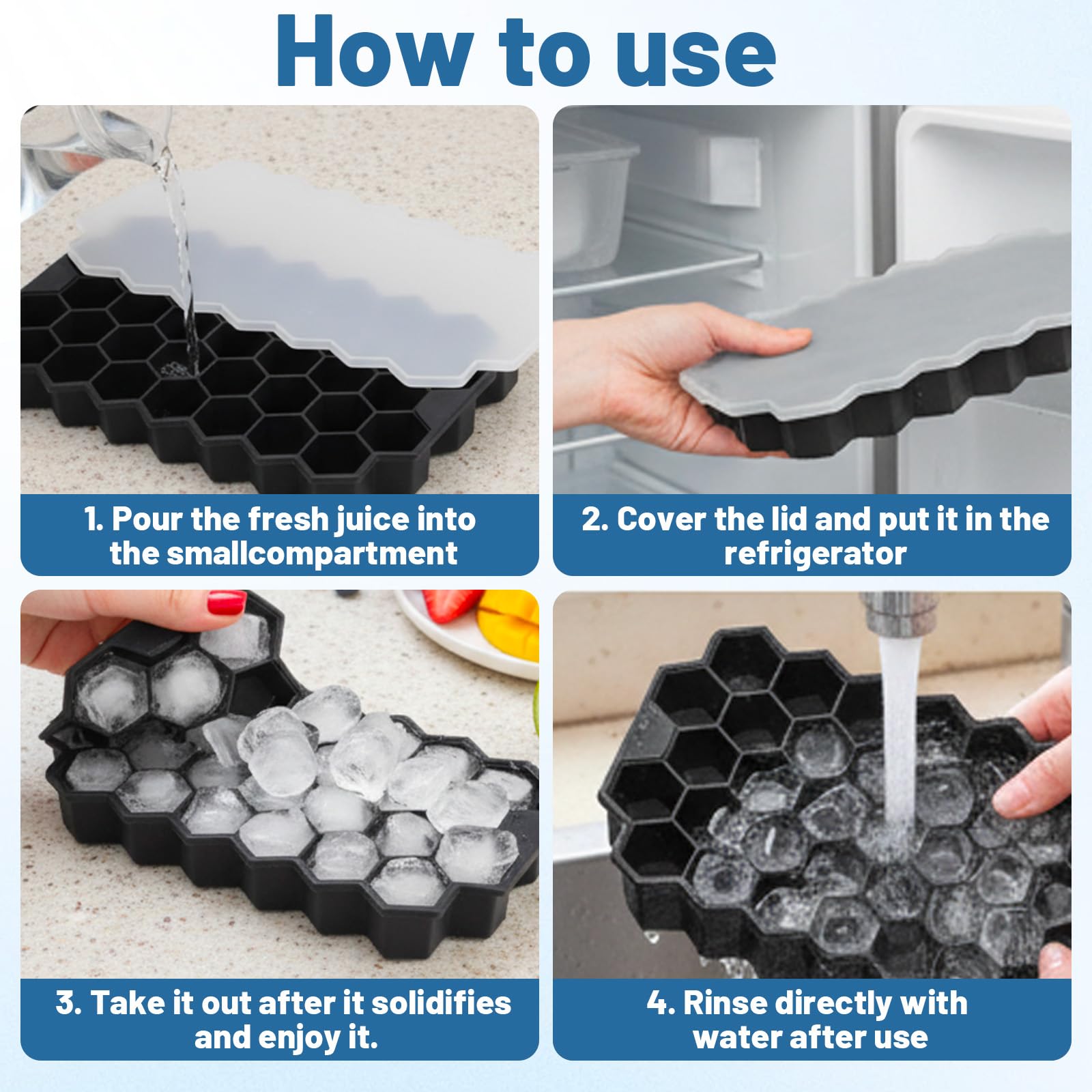 How to use

1. Pour the fresh juice into the smallcompartment

2. Cover the lid and put it in the refrigerator

3. Take it out after it solidifies and enjoy it.

4. Rinse directly with water after use