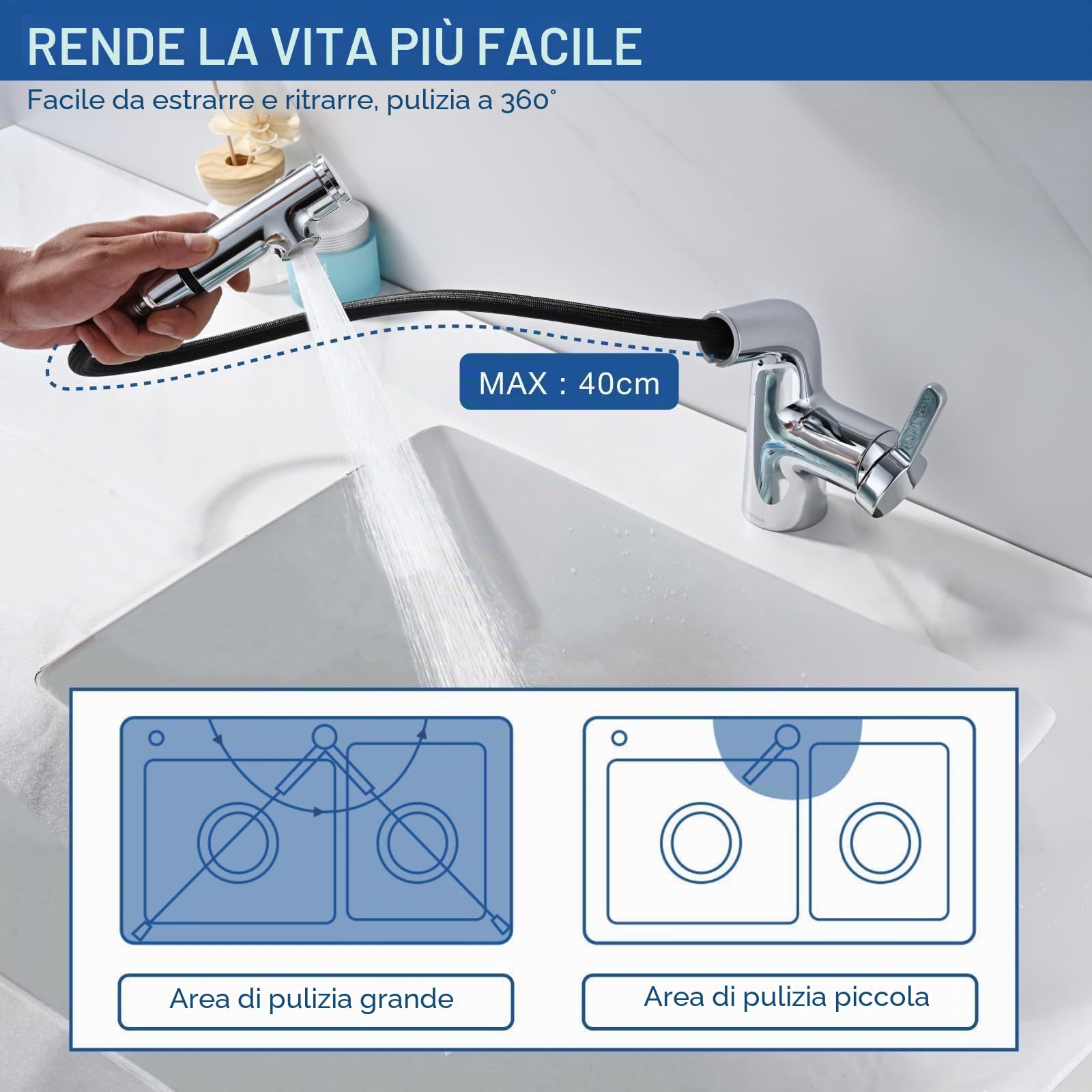 RENDE LA VITA PIÙ FACILE

Facile da estrarre e ritrarre, pulizia a 360°

MAX : 40cm

Area di pulizia grande

Area di pulizia piccola