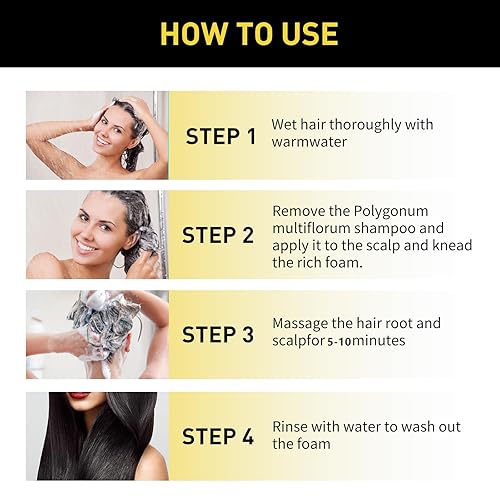 HOW TO USE

STEP 1 Wet hair thoroughly with warmwater

STEP 2 Remove the Polygonum multiflorum shampoo and apply it to the scalp and knead the rich foam.

STEP 3 Massage the hair root and scalpfor 5-10minutes

STEP 4 Rinse with water to wash out the foam