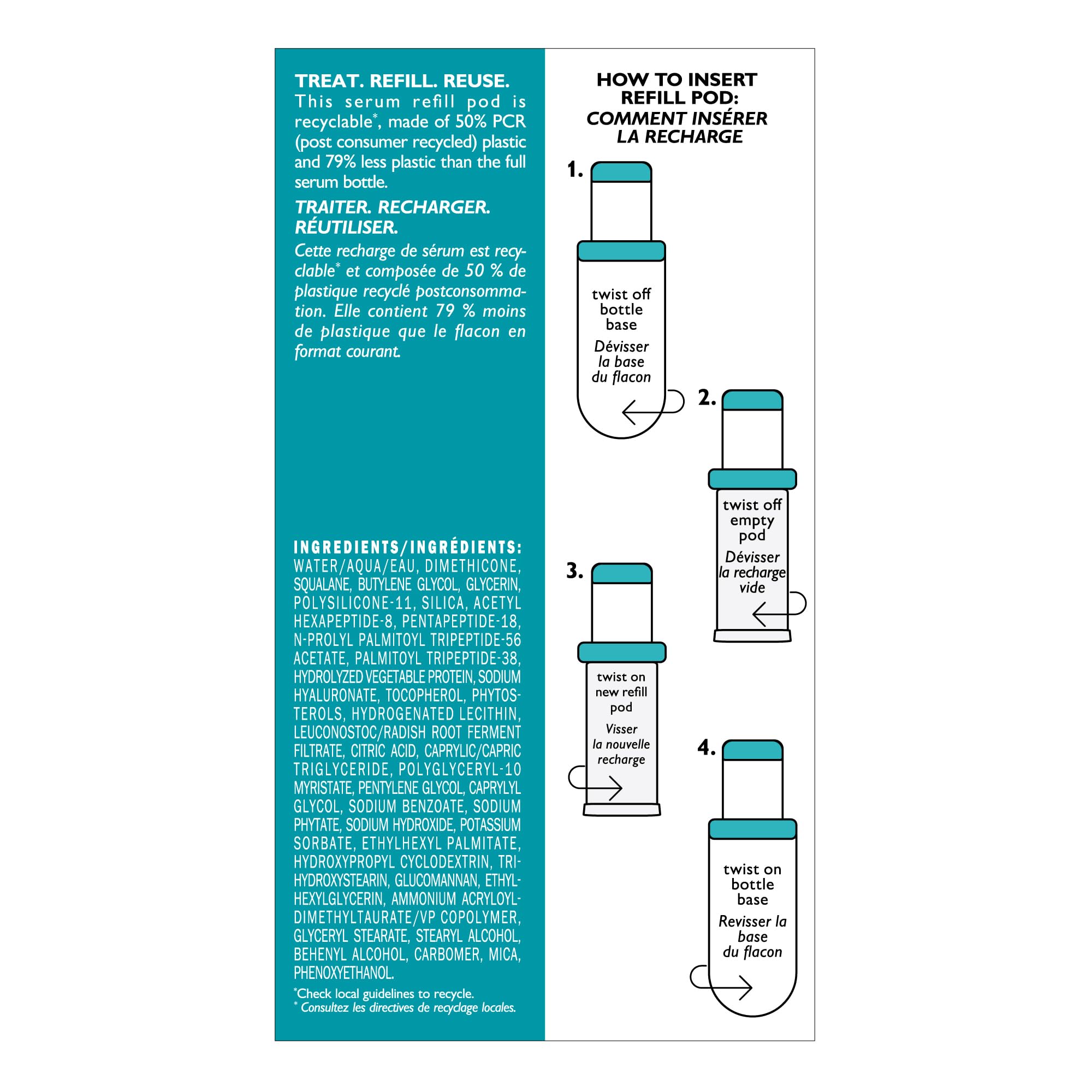 TREAT. REFILL. REUSE.
This serum refill pod is recyclable*, made of 50% PCR (post consumer recycled) plastic and 79% less plastic than the full serum bottle.

TRAITER. RECHARGER. RÉUTILISER.
Cette recharge de sérum est recyclable* et composée de 50 % de plastique recyclé postconsommation. Elle contient 79 % moins de plastique que le flacon en format courant.

INGREDIENTS/INGRÉDIENTS: WATER/AQUA/EAU, DIMETHICONE, SQUALANE, BUTYLENE GLYCOL, GLYCERIN, POLYSILICONE-11, SILICA, ACETYL HEXAPEPTIDE-8, PENTAPEPTIDE-18, N-PROLYL PALMITOYL TRIPEPTIDE-56 ACETATE, PALMITOYL TRIPEPTIDE-38, HYDROLYZED VEGETABLE PROTEIN, SODIUM HYALURONATE, TOCOPHEROL, PHYTOSTEROLS, HYDROGENATED LECITHIN, LEUCONOSTOC/RADISH ROOT FERMENT FILTRATE, CITRIC ACID, CAPRYLIC/CAPRIC TRIGLYCERIDE, POLYGLYCERYL-10 MYRISTATE, PENTYLENE GLYCOL, CAPRYLYL GLYCOL, SODIUM BENZOATE, SODIUM PHYTATE, SODIUM HYDROXIDE, POTASSIUM SORBATE, ETHYLHEXYL PALMITATE, HYDROXYPROPYL CYCLODEXTRIN, TRIHYDROXYSTEARIN, GLUCOMANNAN, ETHYLHEXYLGLYCERIN, AMMONIUM ACRYLOYLDIMETHYLTAURATE/VP COPOLYMER, GLYCERYL STEARATE, STEARYL ALCOHOL, BEHENYL ALCOHOL, CARBOMER, MICA, PHENOXYETHANOL.

*Check local guidelines to recycle.
* Consultez les directives de recyclage locales.

HOW TO INSERT REFILL POD:
COMMENT INSÉRER LA RECHARGE

1.
twist off bottle base
Dévisser la base du flacon

2.
twist off empty pod
Dévisser la recharge vide

3.
twist on new refill pod
Visser la nouvelle recharge

4.
twist on bottle base
Revisser la base du flacon