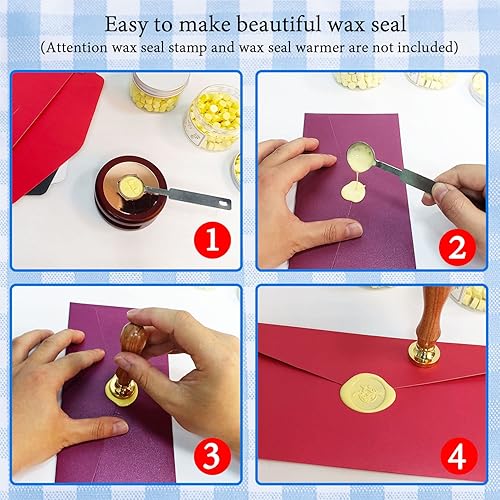 Easy to make beautiful wax seal
(Attention wax seal stamp and wax seal warmer are not included)

1

2

3

4