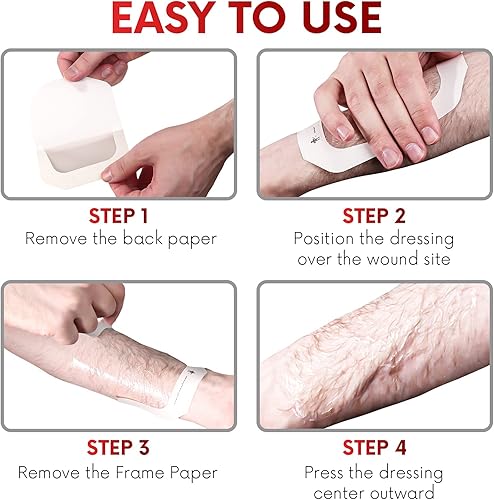 EASY TO USE

STEP 1
Remove the back paper

STEP 2
Position the dressing over the wound site

STEP 3
Remove the Frame Paper

STEP 4
Press the dressing center outward