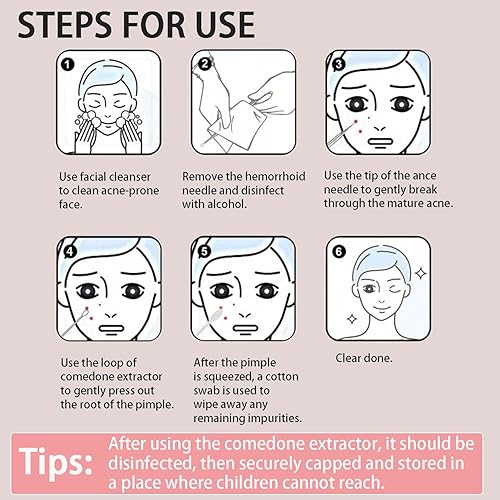 STEPS FOR USE

1
Use facial cleanser to clean acne-prone face.

2
Remove the hemorrhoid needle and disinfect with alcohol.

3
Use the tip of the ance needle to gently break through the mature acne.

4
Use the loop of comedone extractor to gently press out the root of the pimple.

5
After the pimple is squeezed, a cotton swab is used to wipe away any remaining impurities.

6
Clear done.

Tips: After using the comedone extractor, it should be disinfected, then securely capped and stored in a place where children cannot reach.