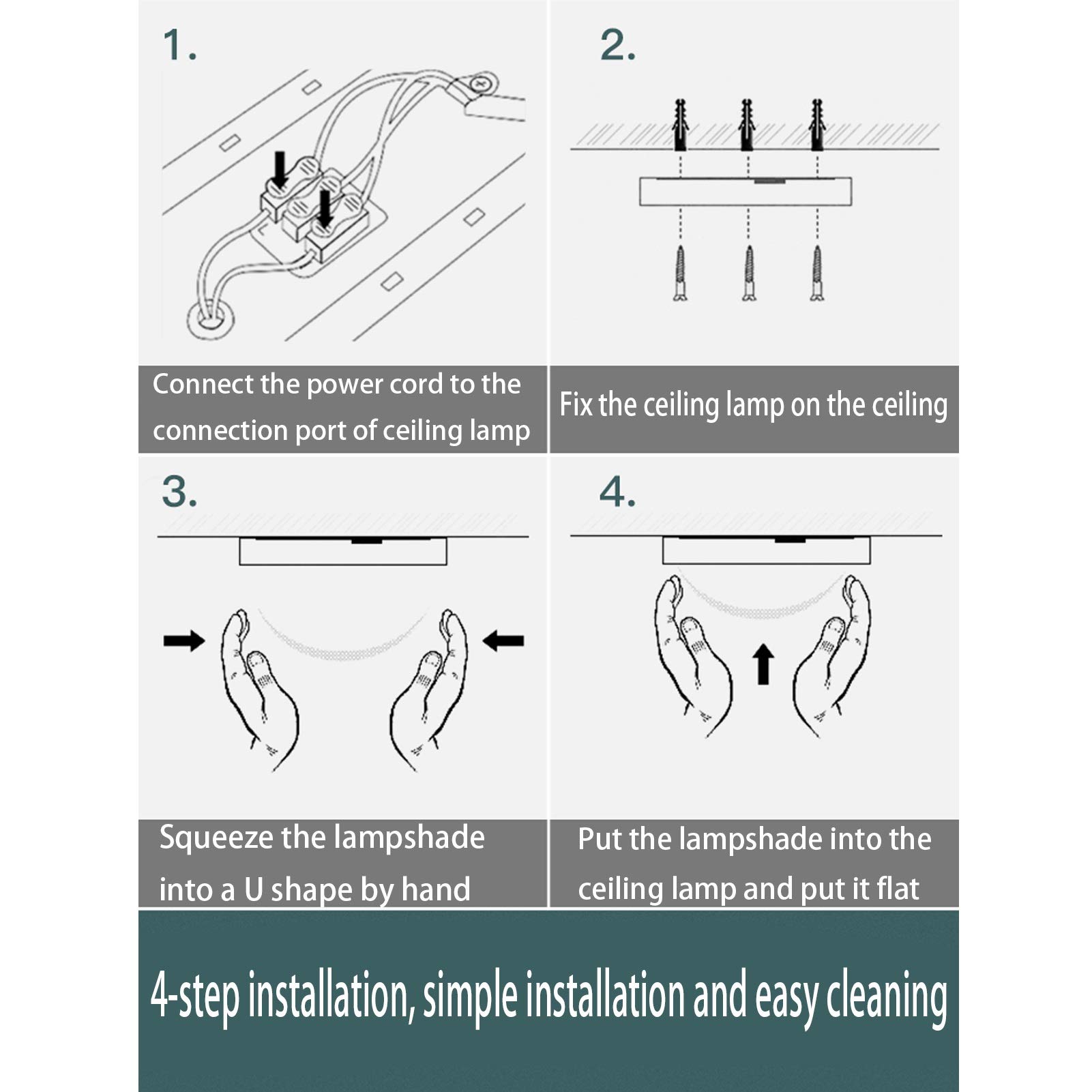 1.

Connect the power cord to the connection port of ceiling lamp

2.

Fix the ceiling lamp on the ceiling

3.

Squeeze the lampshade into a U shape by hand

4.

Put the lampshade into the ceiling lamp and put it flat

4-step installation, simple installation and easy cleaning