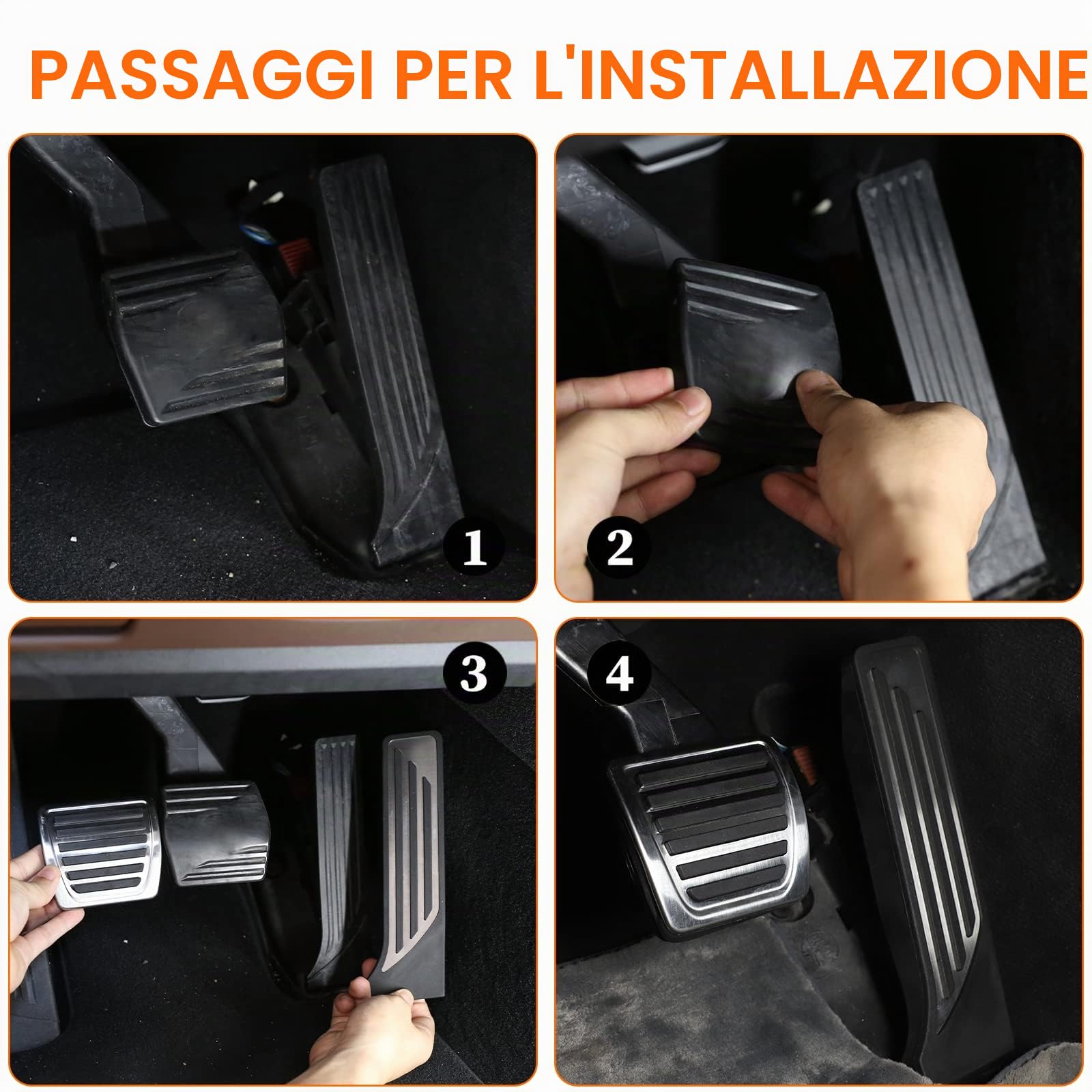 PASSAGGI PER L'INSTALLAZIONE

1

2

3

4