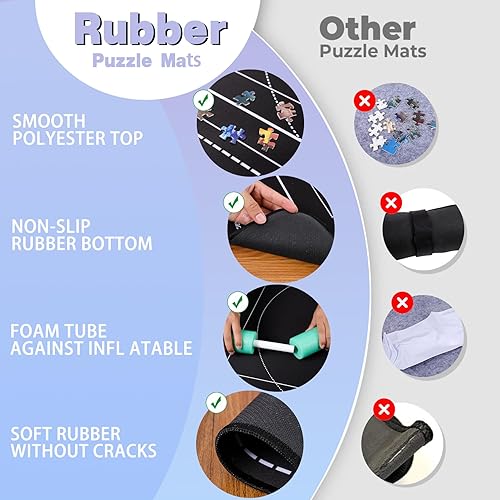 Rubber
Puzzle Mats

Other
Puzzle Mats

SMOOTH
POLYESTER TOP

NON-SLIP
RUBBER BOTTOM

FOAM TUBE
AGAINST INFL ATABLE

SOFT RUBBER
WITHOUT CRACKS