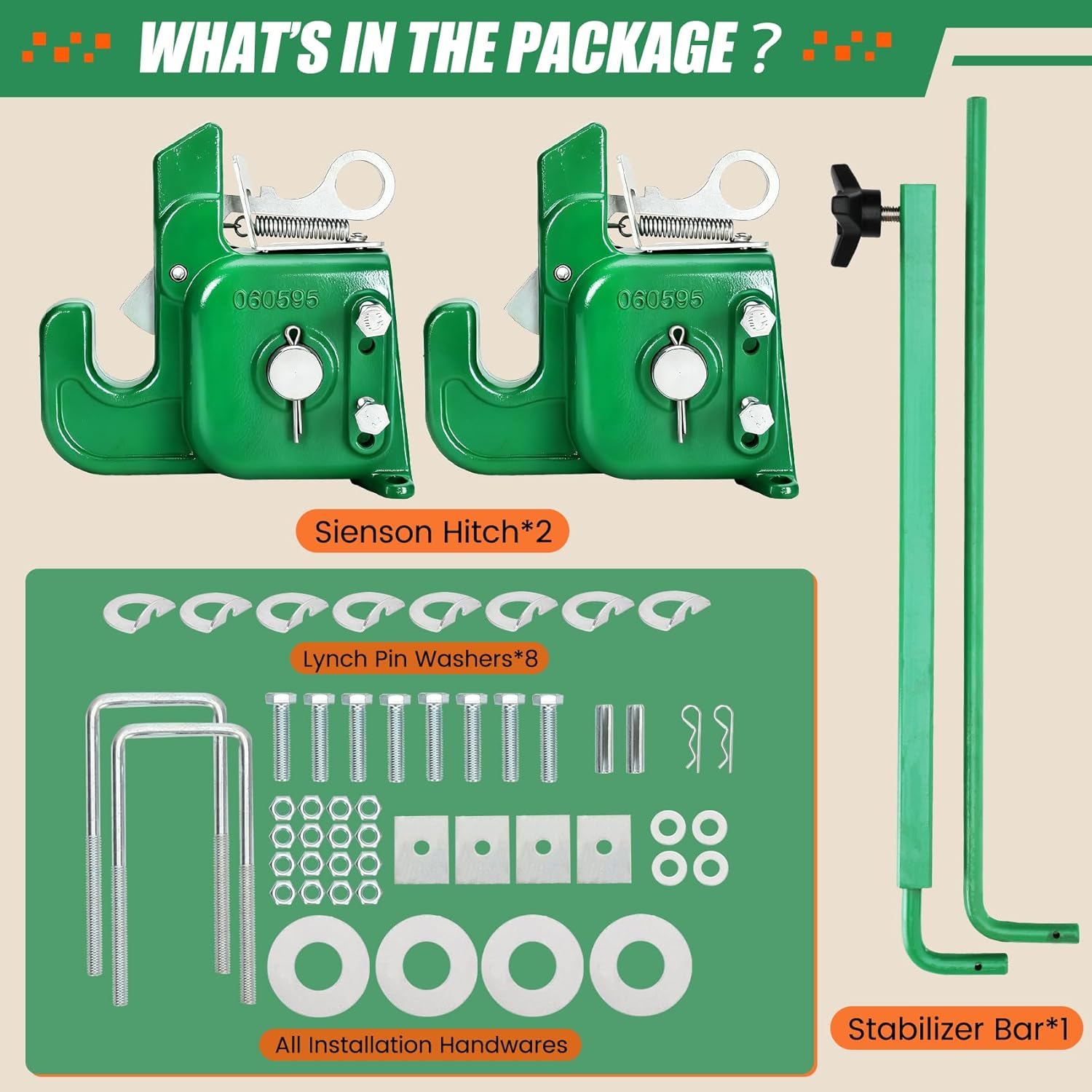 WHAT'S IN THE PACKAGE ?

060595

060595

Sienson Hitch*2

Lynch Pin Washers*8

All Installation Handwares

Stabilizer Bar*1