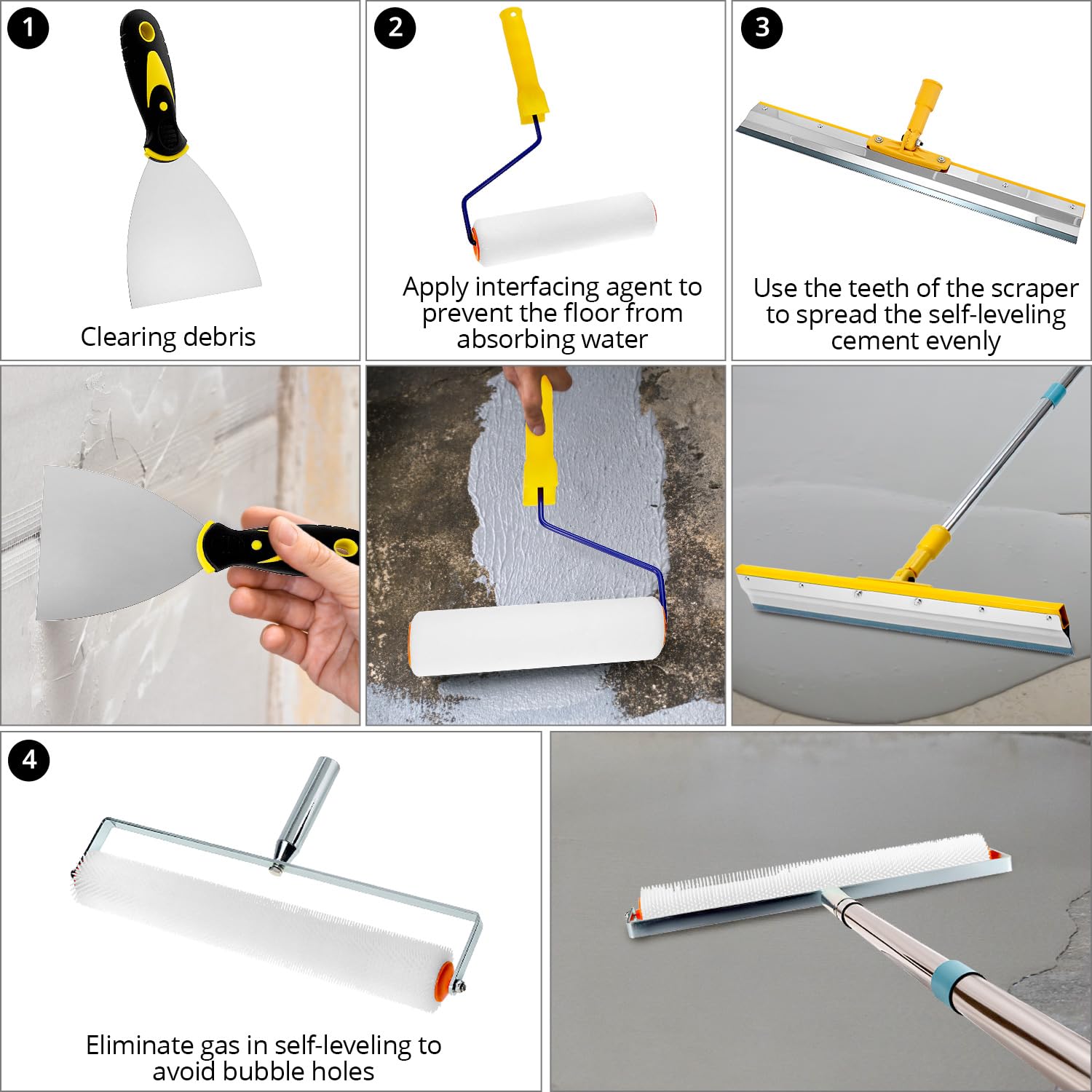 1

Clearing debris

2

Apply interfacing agent to prevent the floor from absorbing water

3

Use the teeth of the scraper to spread the self-leveling cement evenly

4

Eliminate gas in self-leveling to avoid bubble holes