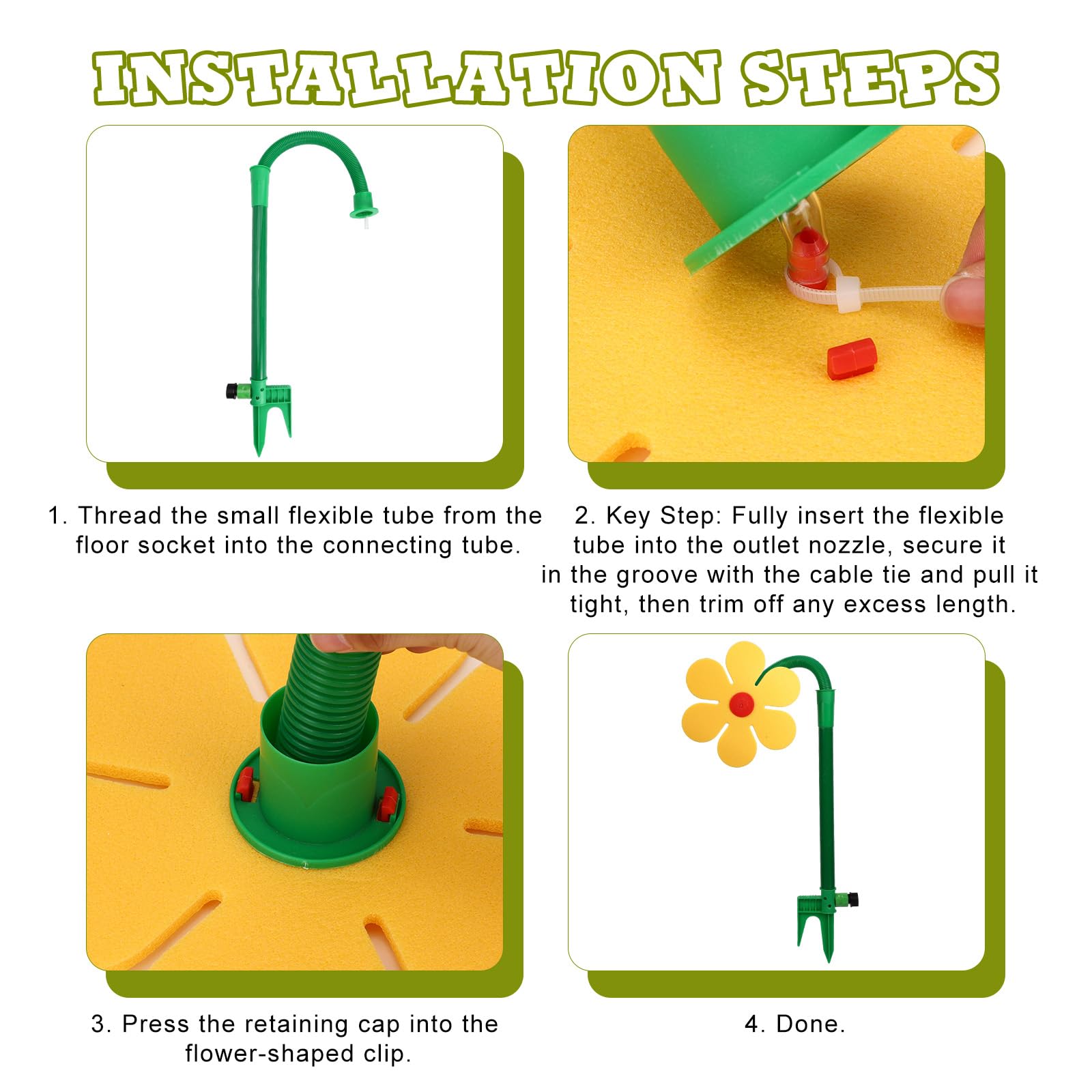 INSTALLATION STEPS

1. Thread the small flexible tube from the floor socket into the connecting tube.

2. Key Step: Fully insert the flexible tube into the outlet nozzle, secure it in the groove with the cable tie and pull it tight, then trim off any excess length.

3. Press the retaining cap into the flower-shaped clip.

4. Done.