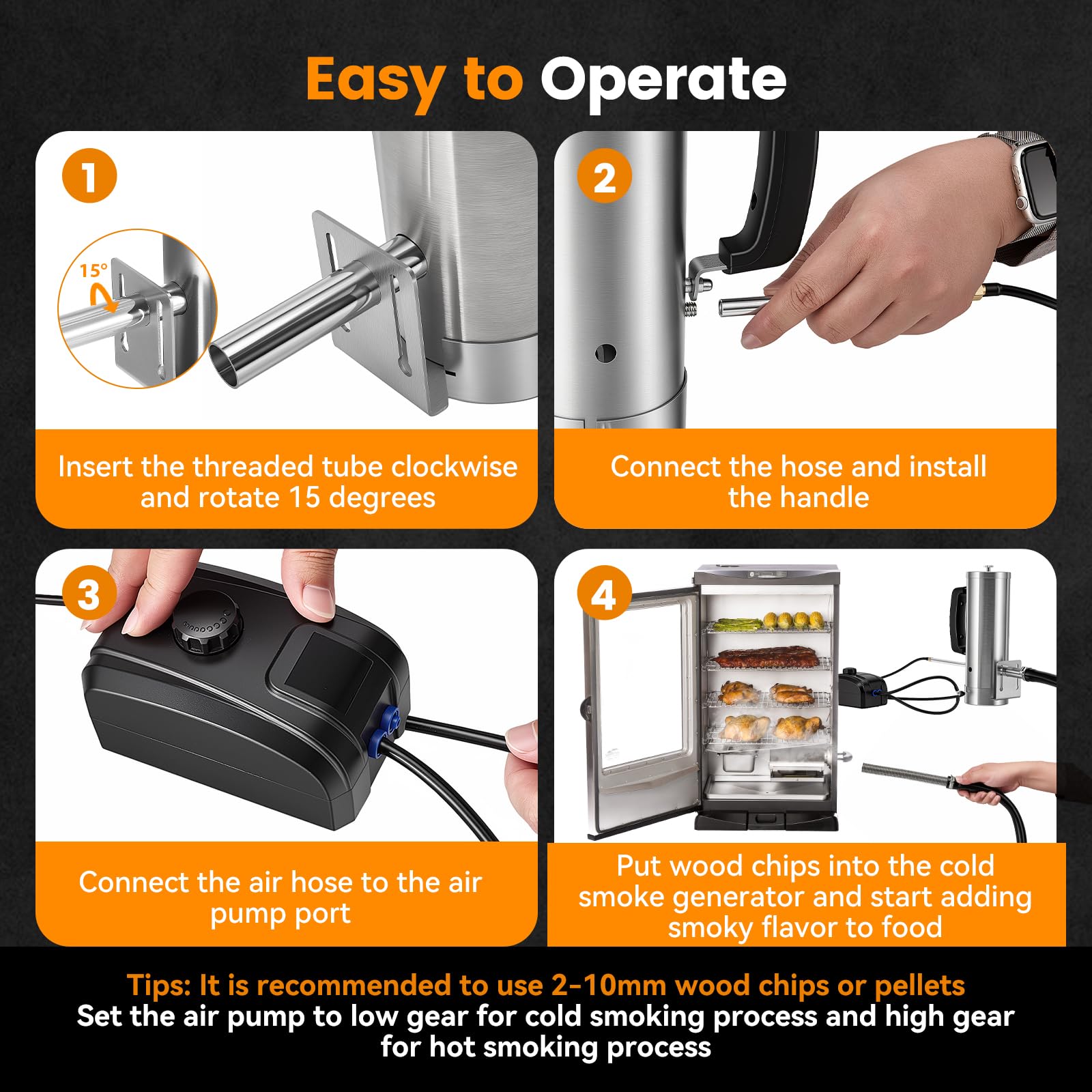 Easy to Operate

1

15°

Insert the threaded tube clockwise and rotate 15 degrees

2

Connect the hose and install the handle

3

Connect the air hose to the air pump port

4

Put wood chips into the cold smoke generator and start adding smoky flavor to food

Tips: It is recommended to use 2-10mm wood chips or pellets
Set the air pump to low gear for cold smoking process and high gear for hot smoking process