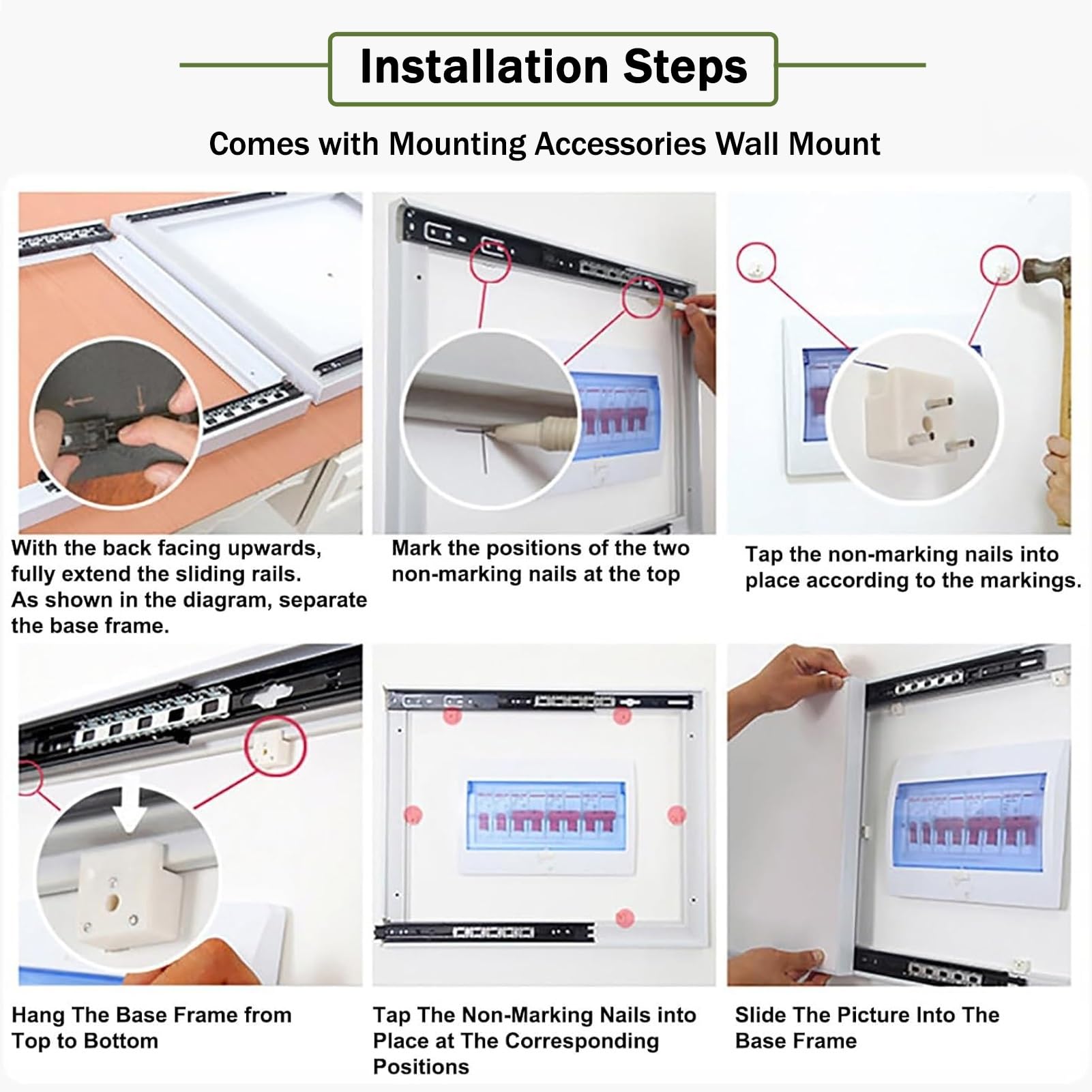 Installation Steps

Comes with Mounting Accessories Wall Mount

With the back facing upwards, fully extend the sliding rails. As shown in the diagram, separate the base frame.

Mark the positions of the two non-marking nails at the top

Tap the non-marking nails into place according to the markings.

Hang The Base Frame from Top to Bottom

Tap The Non-Marking Nails into Place at The Corresponding Positions

Slide The Picture Into The Base Frame