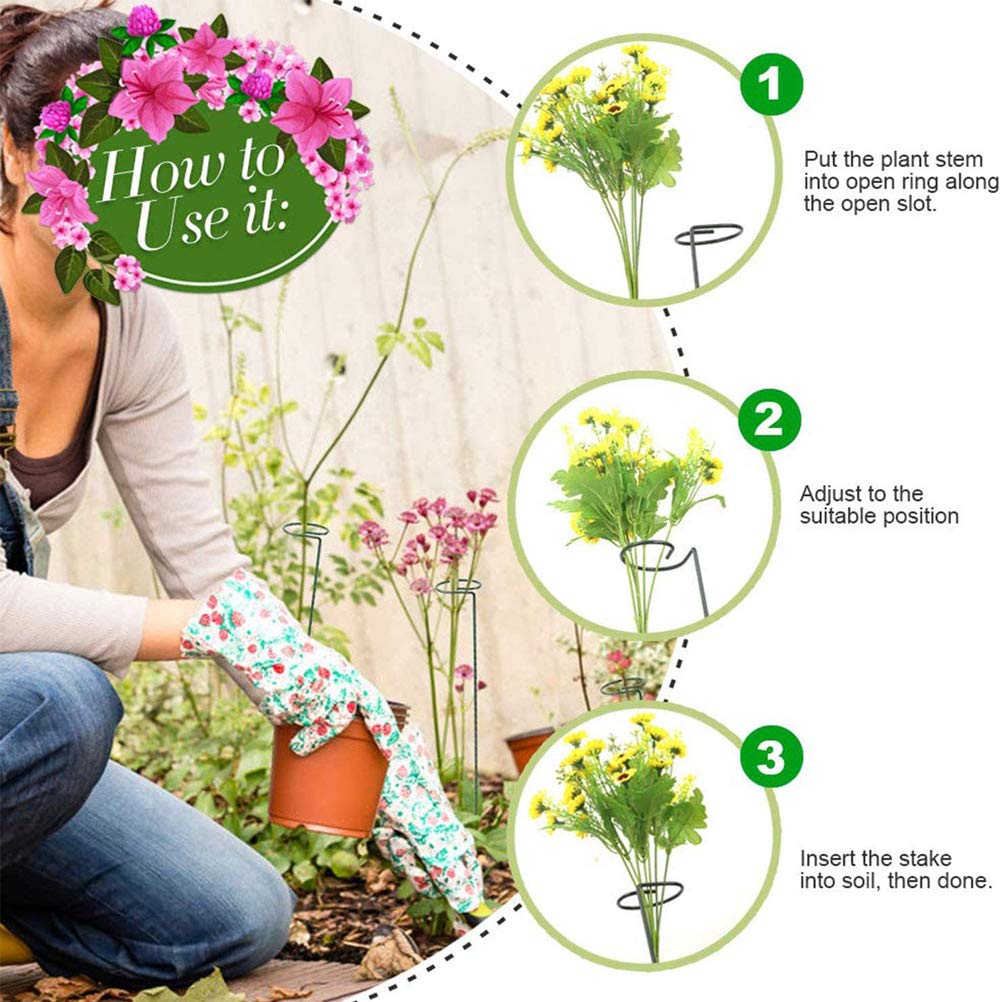 How to Use it:

1

Put the plant stem into open ring along the open slot.

2

Adjust to the suitable position

3

Insert the stake into soil, then done.