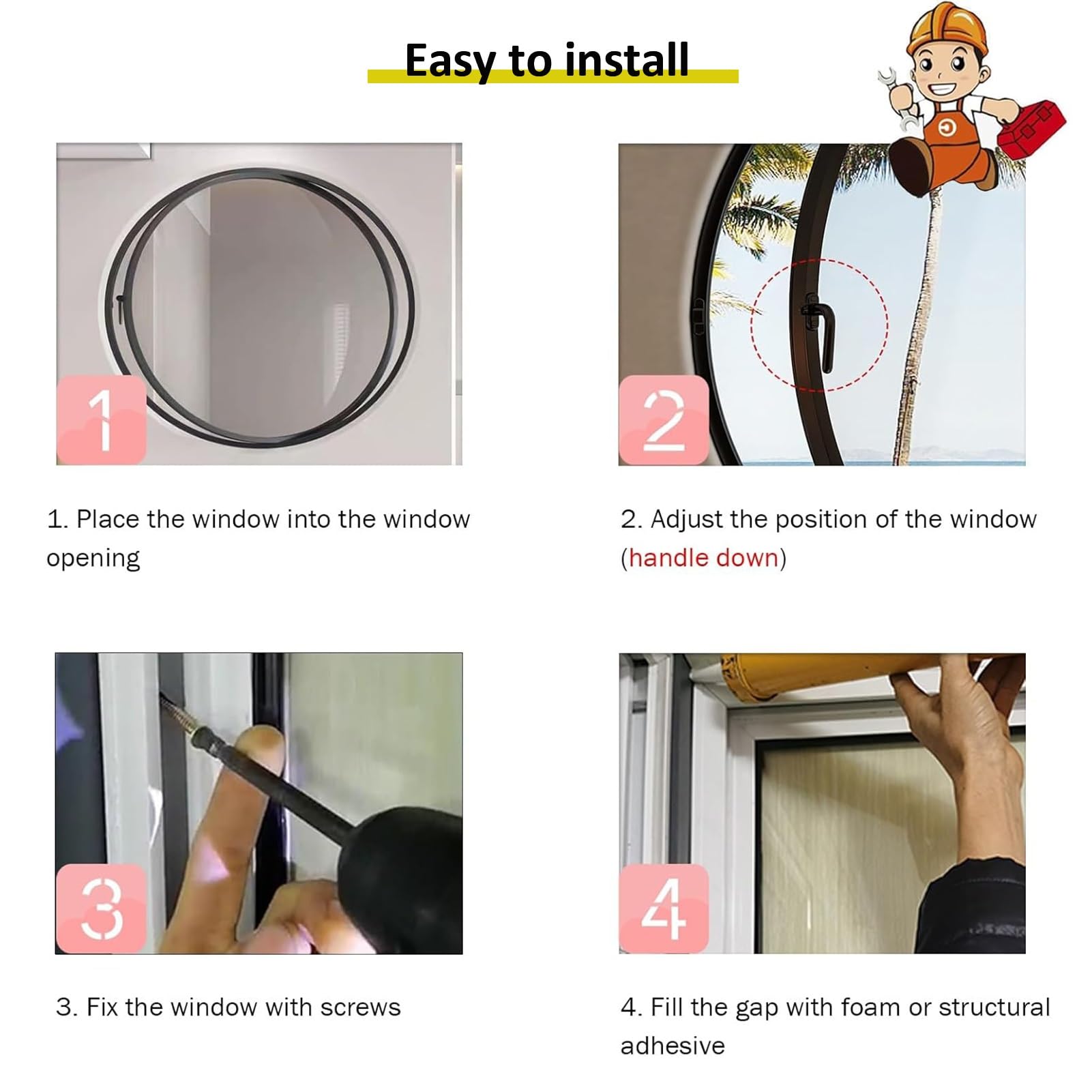 Easy to install

1

2

1. Place the window into the window opening

2. Adjust the position of the window (handle down)

3

4

3. Fix the window with screws

4. Fill the gap with foam or structural adhesive