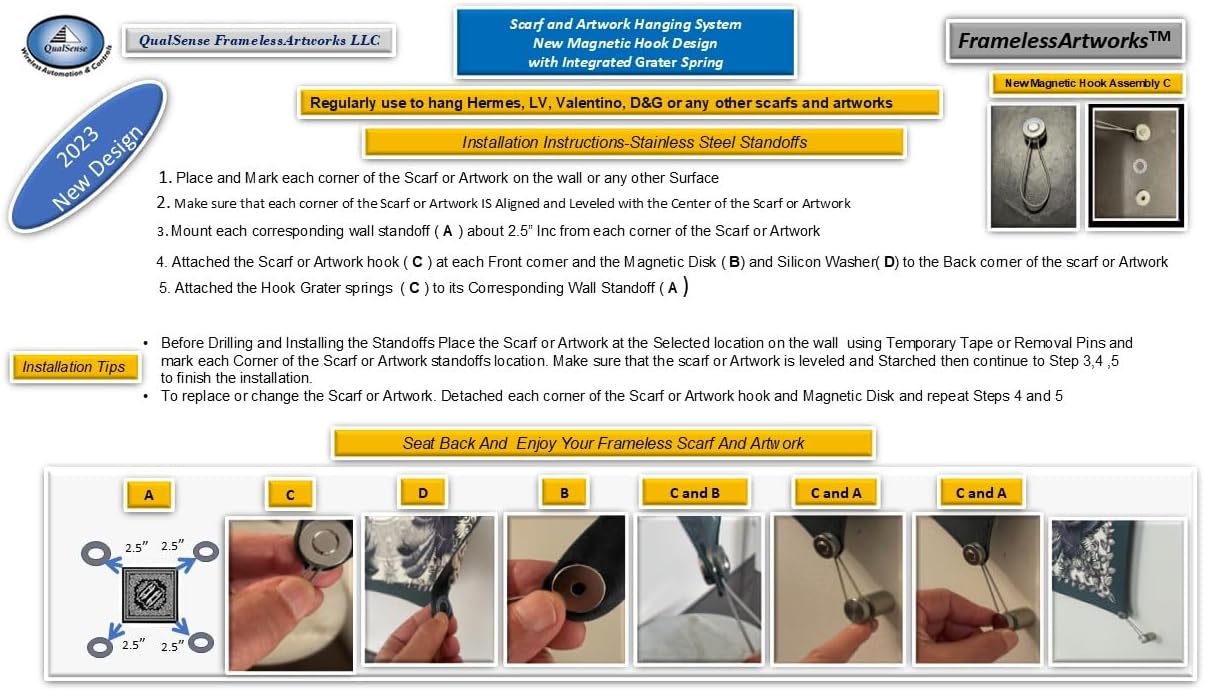 QualSense
Wireless Automation & Controls

QualSense FramelessArtworks LLC

Scarf and Artwork Hanging System
New Magnetic Hook Design
with Integrated Grater Spring

FramelessArtworks™

New Magnetic Hook Assembly C

2023 New Design

Regularly use to hang Hermes, LV, Valentino, D&G or any other scarfs and artworks

Installation Instructions-Stainless Steel Standoffs

1. Place and Mark each corner of the Scarf or Artwork on the wall or any other Surface
2. Make sure that each corner of the Scarf or Artwork IS Aligned and Leveled with the Center of the Scarf or Artwork
3. Mount each corresponding wall standoff ( A ) about 2.5" Inc from each corner of the Scarf or Artwork
4. Attached the Scarf or Artwork hook ( C ) at each Front corner and the Magnetic Disk ( B) and Silicon Washer( D) to the Back corner of the scarf or Artwork
5. Attached the Hook Grater springs ( C ) to its Corresponding Wall Standoff ( A )

Installation Tips

• Before Drilling and Installing the Standoffs Place the Scarf or Artwork at the Selected location on the wall using Temporary Tape or Removal Pins and mark each Corner of the Scarf or Artwork standoffs location. Make sure that the scarf or Artwork is leveled and Starched then continue to Step 3,4 ,5 to finish the installation.
• To replace or change the Scarf or Artwork. Detached each corner of the Scarf or Artwork hook and Magnetic Disk and repeat Steps 4 and 5

Seat Back And Enjoy Your Frameless Scarf And Artwork

A
2.5" 2.5"
2.5" 2.5"

C

D

B

C and B

C and A

C and A