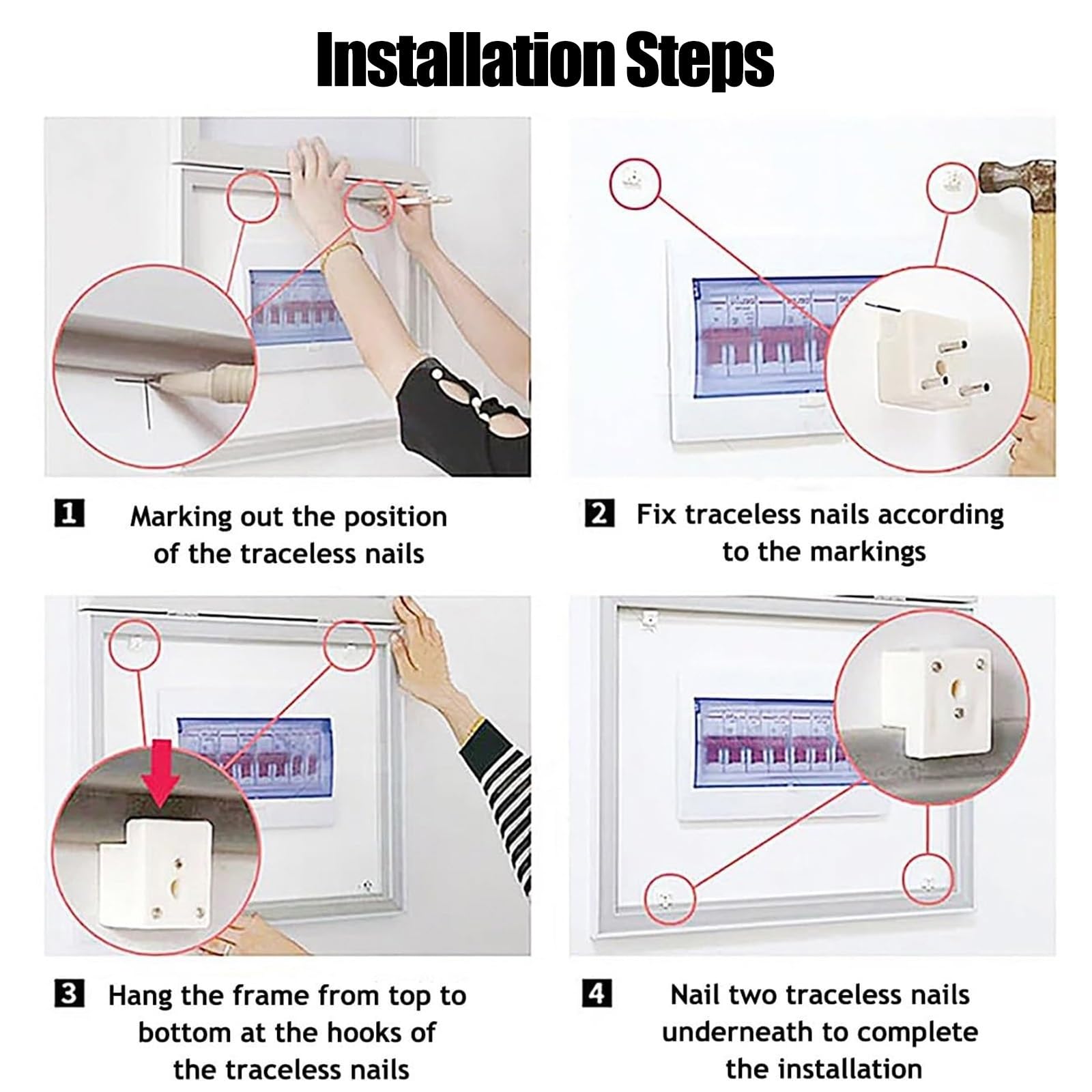 Installation Steps

1 Marking out the position of the traceless nails

2 Fix traceless nails according to the markings

3 Hang the frame from top to bottom at the hooks of the traceless nails

4 Nail two traceless nails underneath to complete the installation