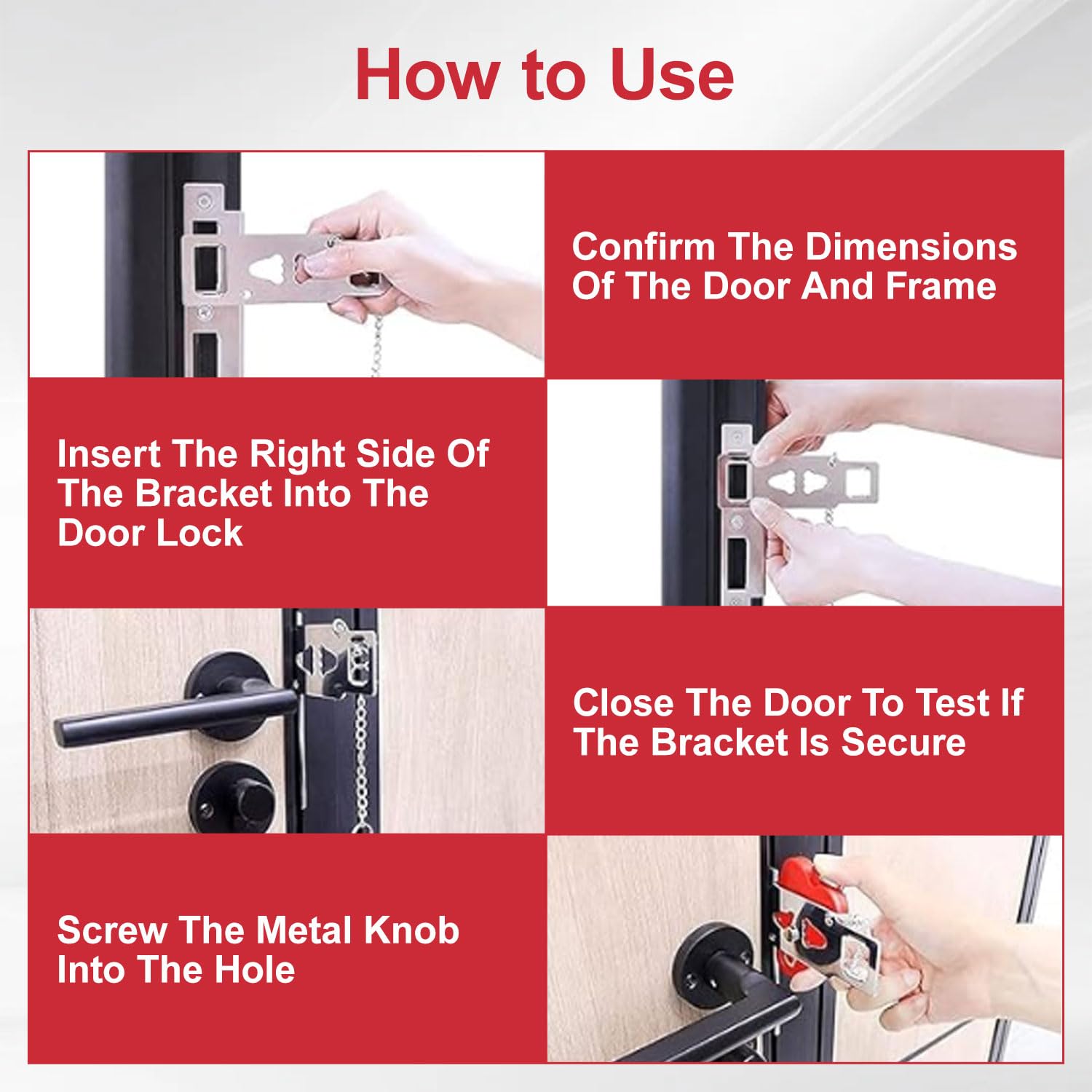 How to Use

Confirm The Dimensions Of The Door And Frame

Insert The Right Side Of The Bracket Into The Door Lock

Close The Door To Test If The Bracket Is Secure

Screw The Metal Knob Into The Hole