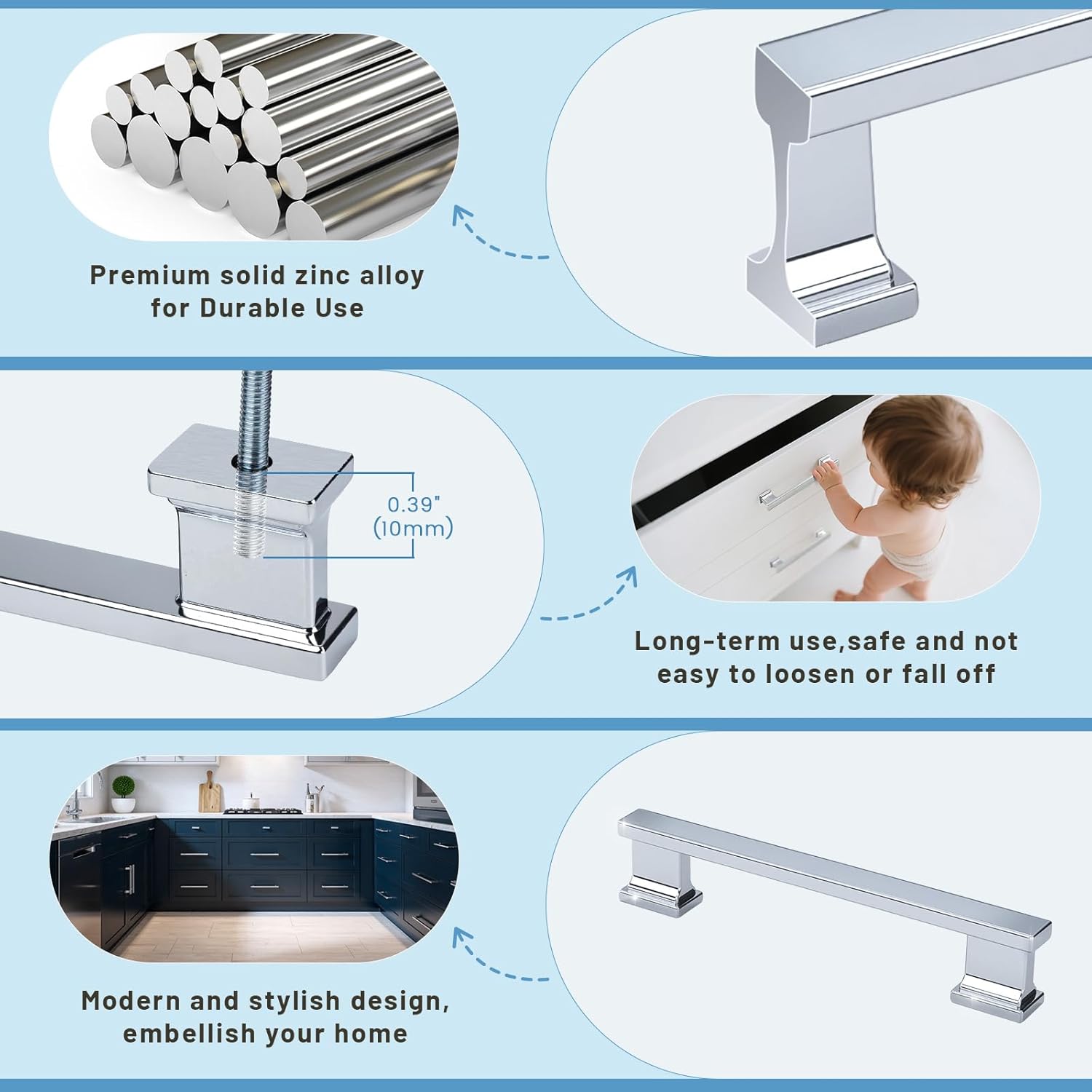 Premium solid zinc alloy for Durable Use

0.39"
(10mm)

Long-term use,safe and not easy to loosen or fall off

Modern and stylish design, embellish your home