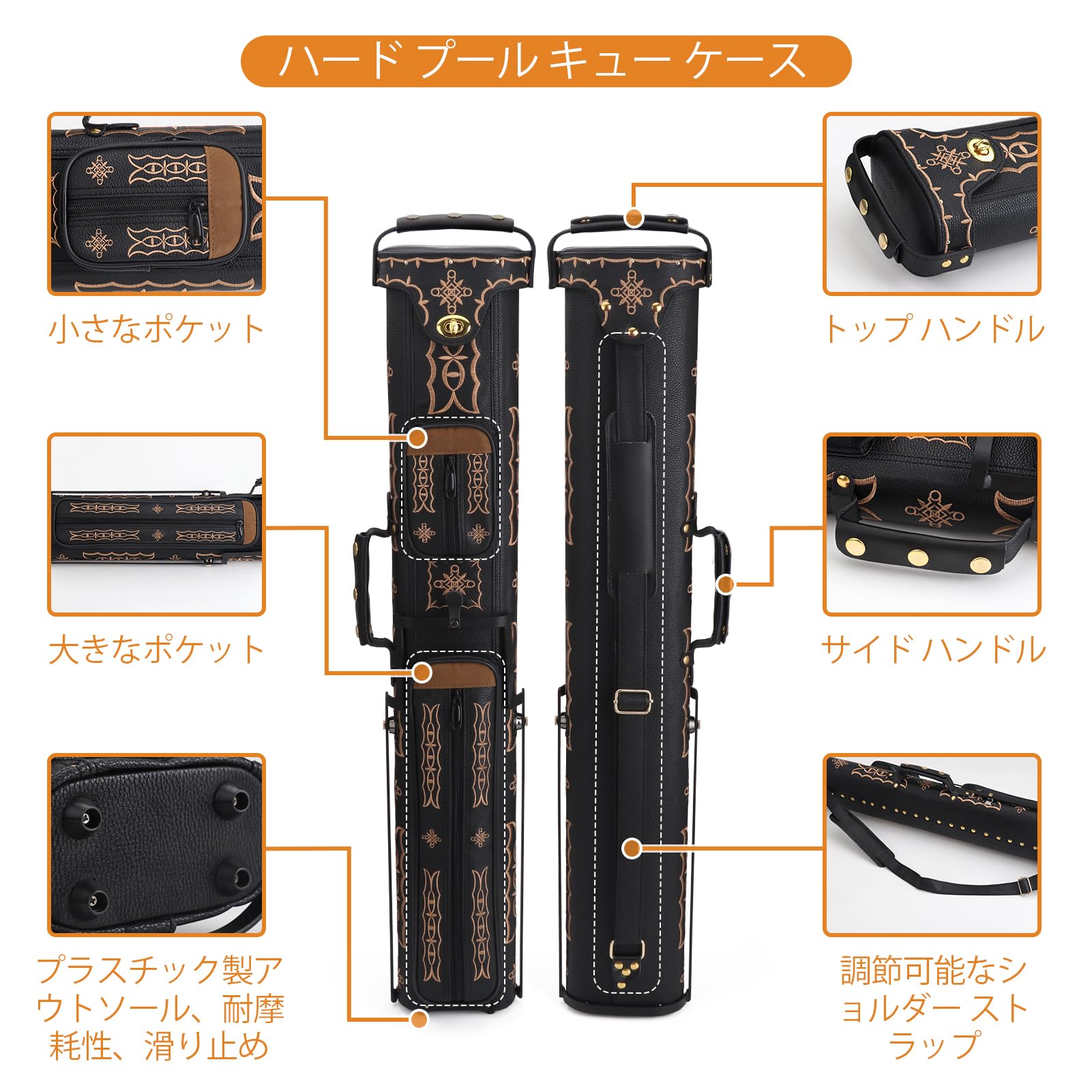 ハード プール キュー ケース

小さなポケット

大きなポケット

プラスチック製アウトソール、耐摩耗性、滑り止め

トップ ハンドル

サイド ハンドル

調節可能なショルダー ストラップ