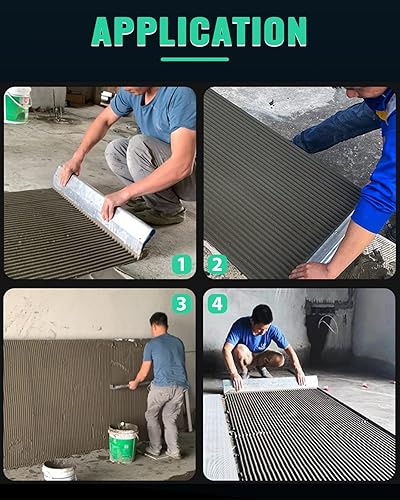 APPLICATION

1

2

3

4