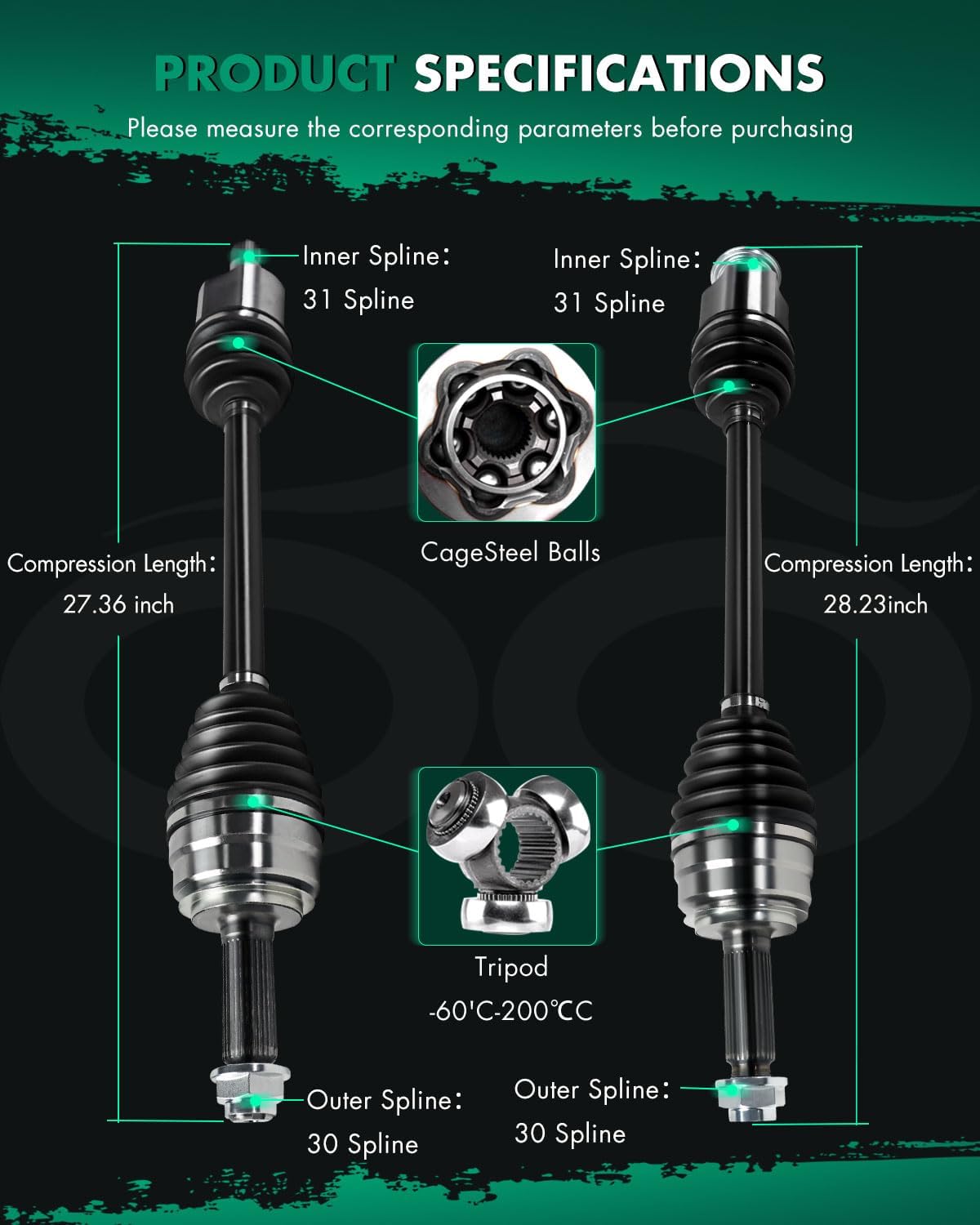 PRODUCT SPECIFICATIONS

Please measure the corresponding parameters before purchasing

Inner Spline：
31 Spline

Inner Spline：
31 Spline

CageSteel Balls

Compression Length：
27.36 inch

Compression Length：
28.23inch

Tripod
-60'C-200℃C

Outer Spline：
30 Spline

Outer Spline：
30 Spline