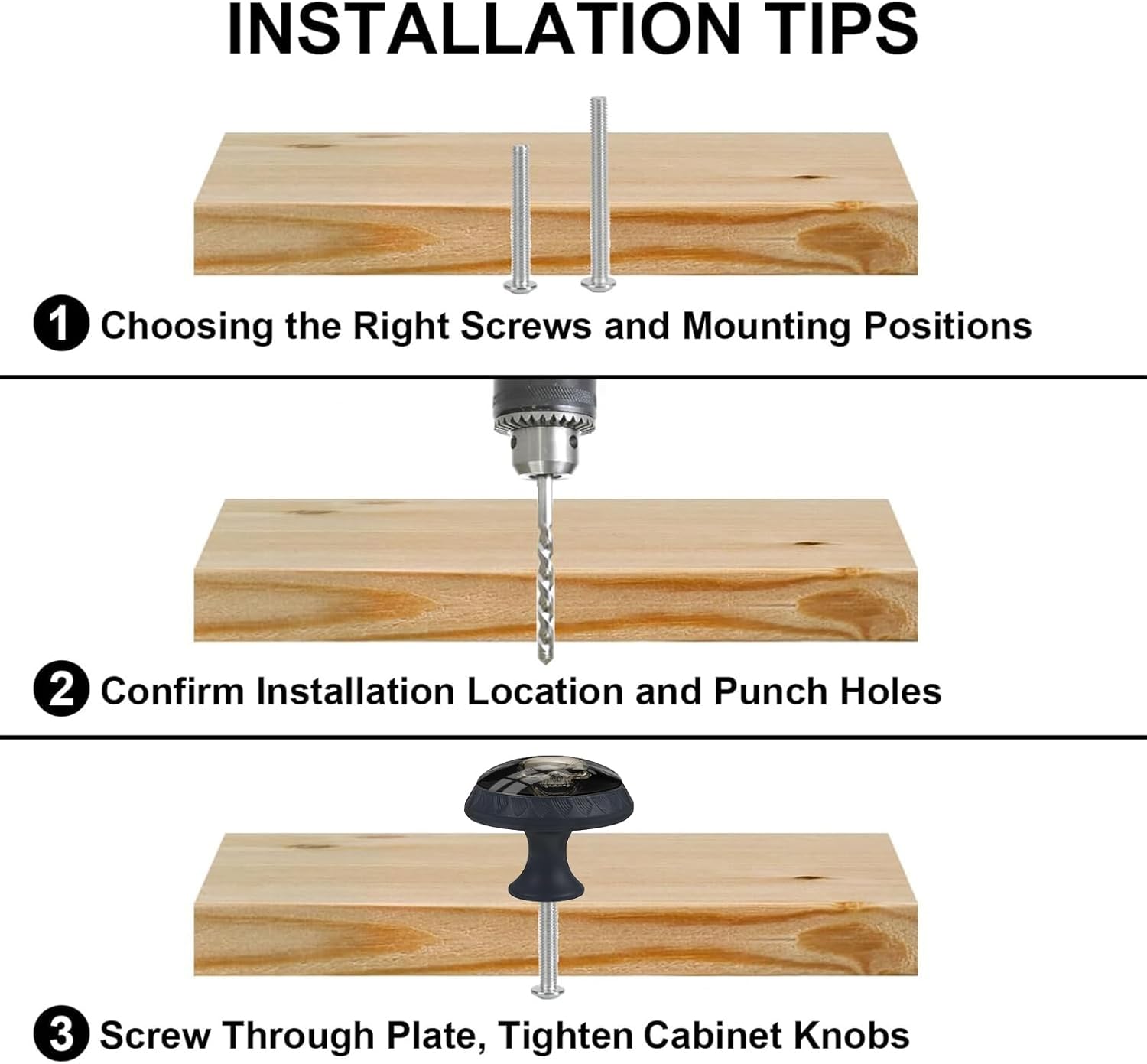 INSTALLATION TIPS

1 Choosing the Right Screws and Mounting Positions

2 Confirm Installation Location and Punch Holes

3 Screw Through Plate, Tighten Cabinet Knobs