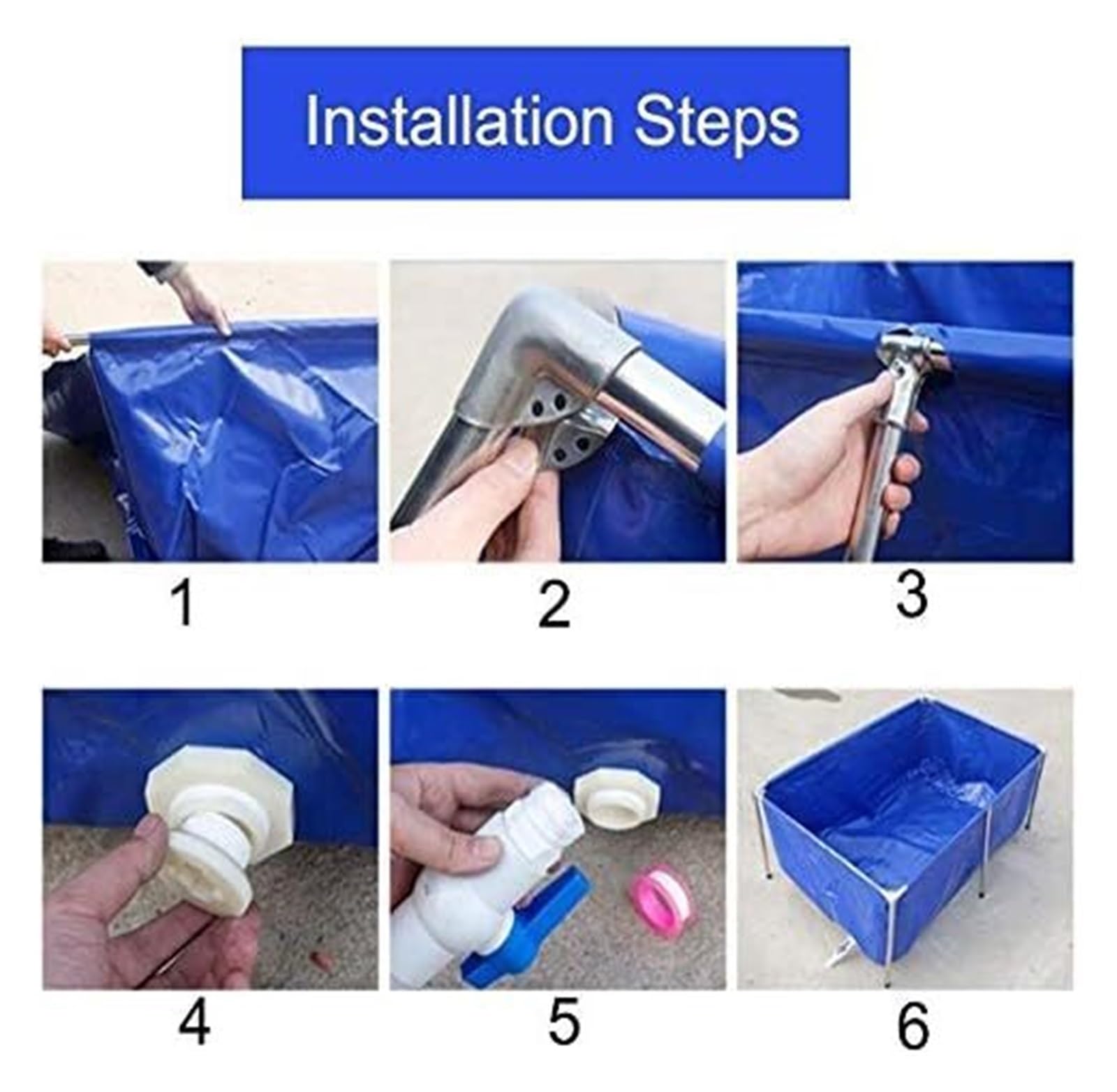 Installation Steps

1

2

3

4

5

6