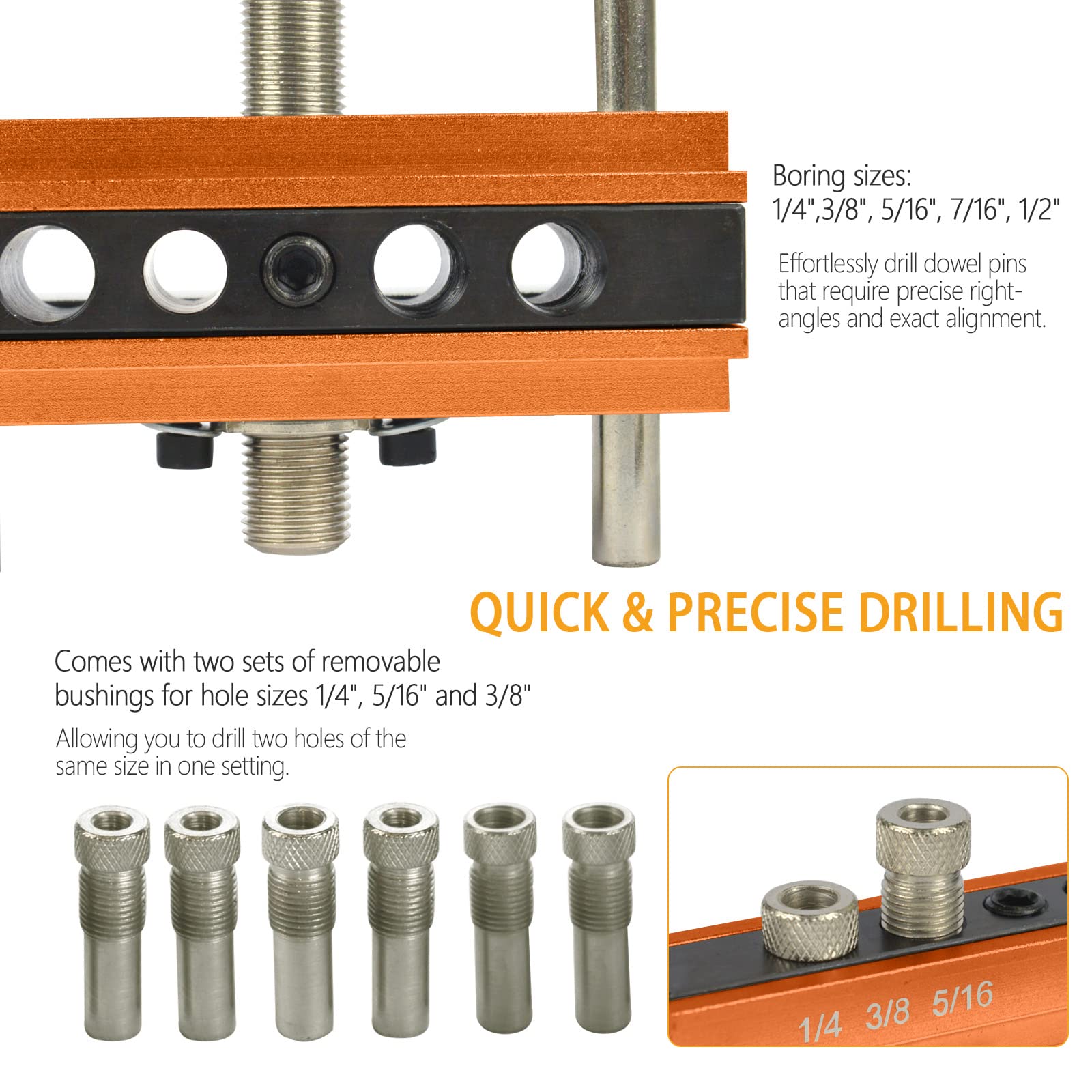 Boring sizes:
1/4",3/8", 5/16", 7/16", 1/2"

Effortlessly drill dowel pins that require precise right-angles and exact alignment.

QUICK & PRECISE DRILLING

Comes with two sets of removable bushings for hole sizes 1/4", 5/16" and 3/8"

Allowing you to drill two holes of the same size in one setting.

1/4 3/8 5/16