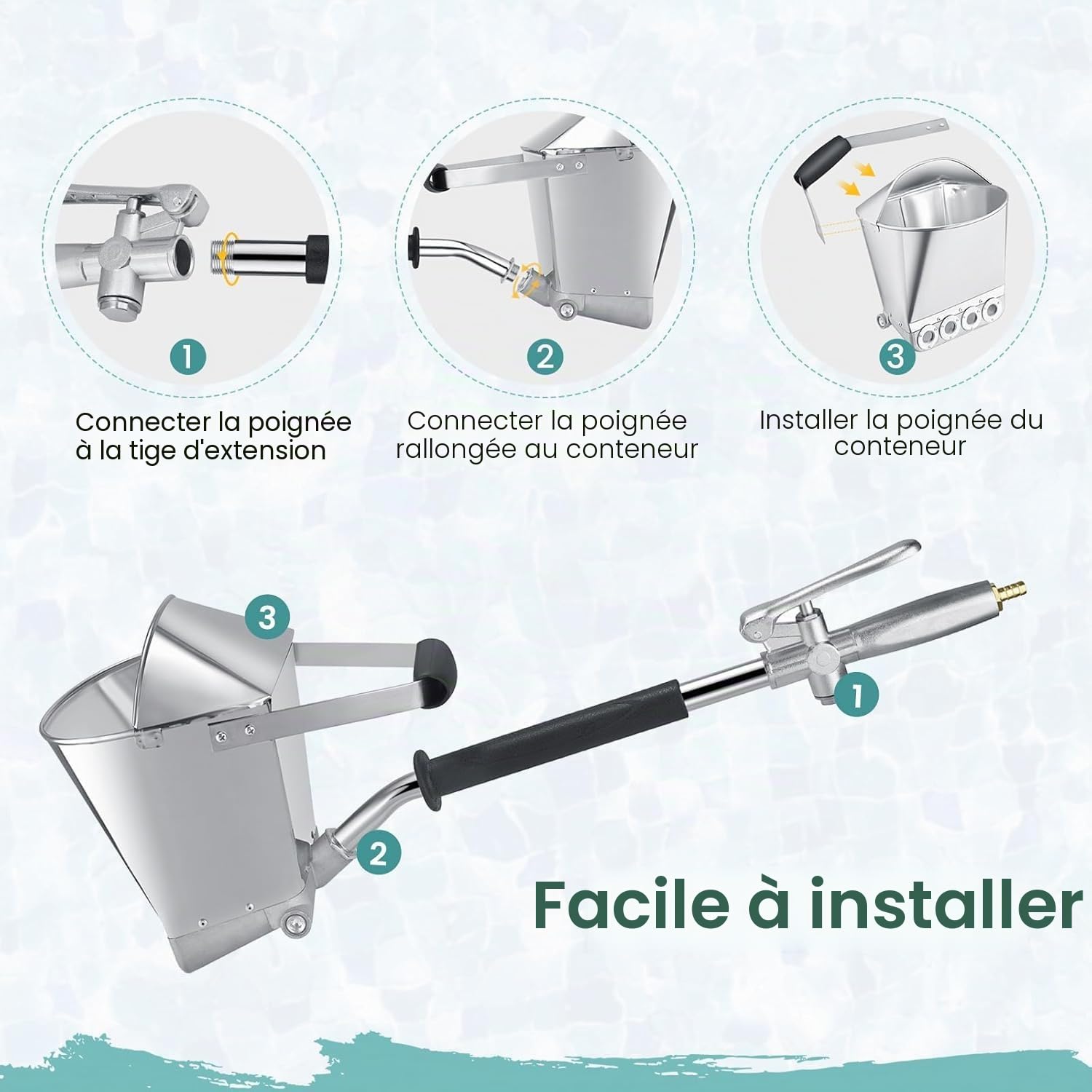 1

Connecter la poignée à la tige d'extension

2

Connecter la poignée rallongée au conteneur

3

Installer la poignée du conteneur

3

1

2

Facile à installer