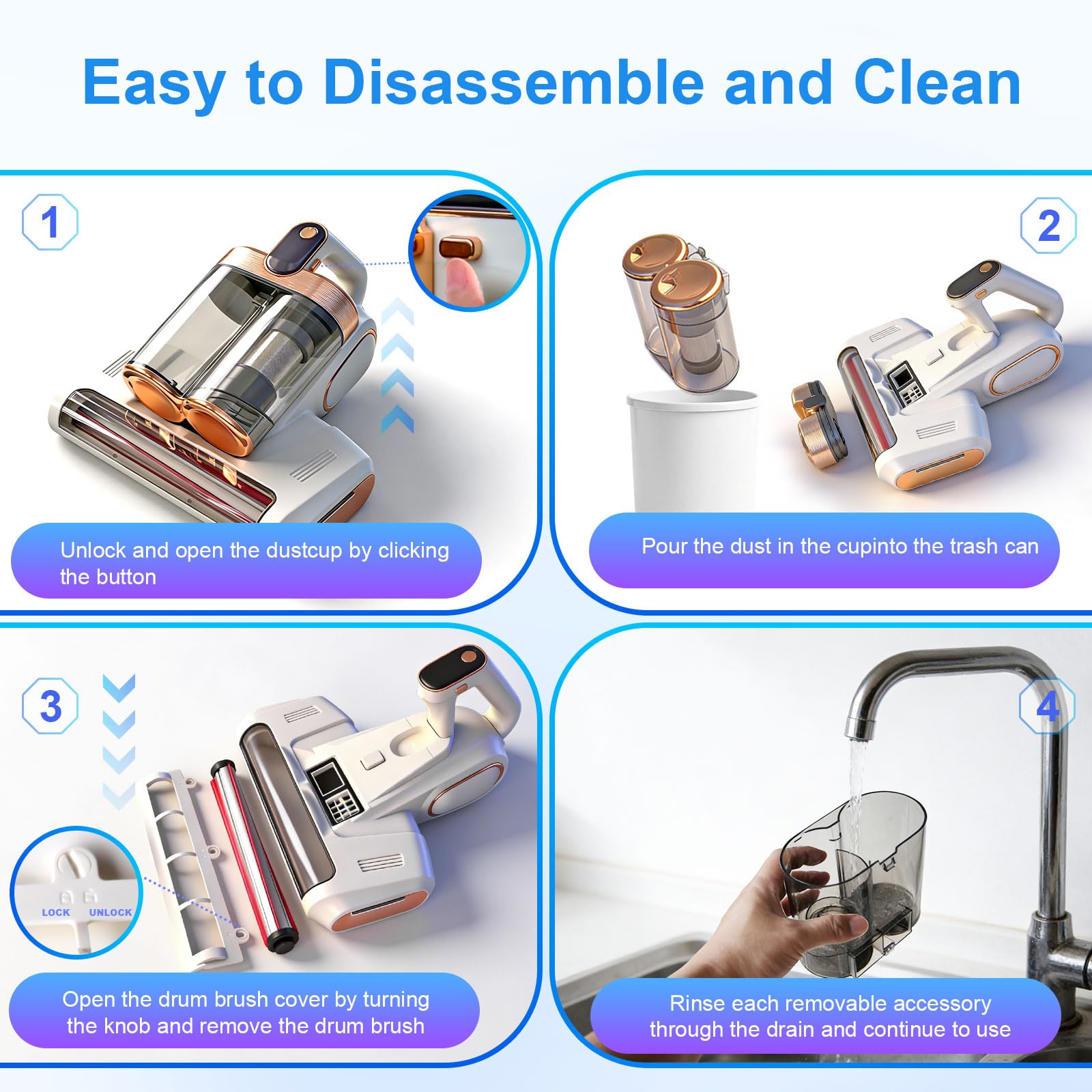 Easy to Disassemble and Clean

1

Unlock and open the dustcup by clicking the button

2

Pour the dust in the cupinto the trash can

3

LOCK UNLOCK

Open the drum brush cover by turning the knob and remove the drum brush

4

Rinse each removable accessory through the drain and continue to use