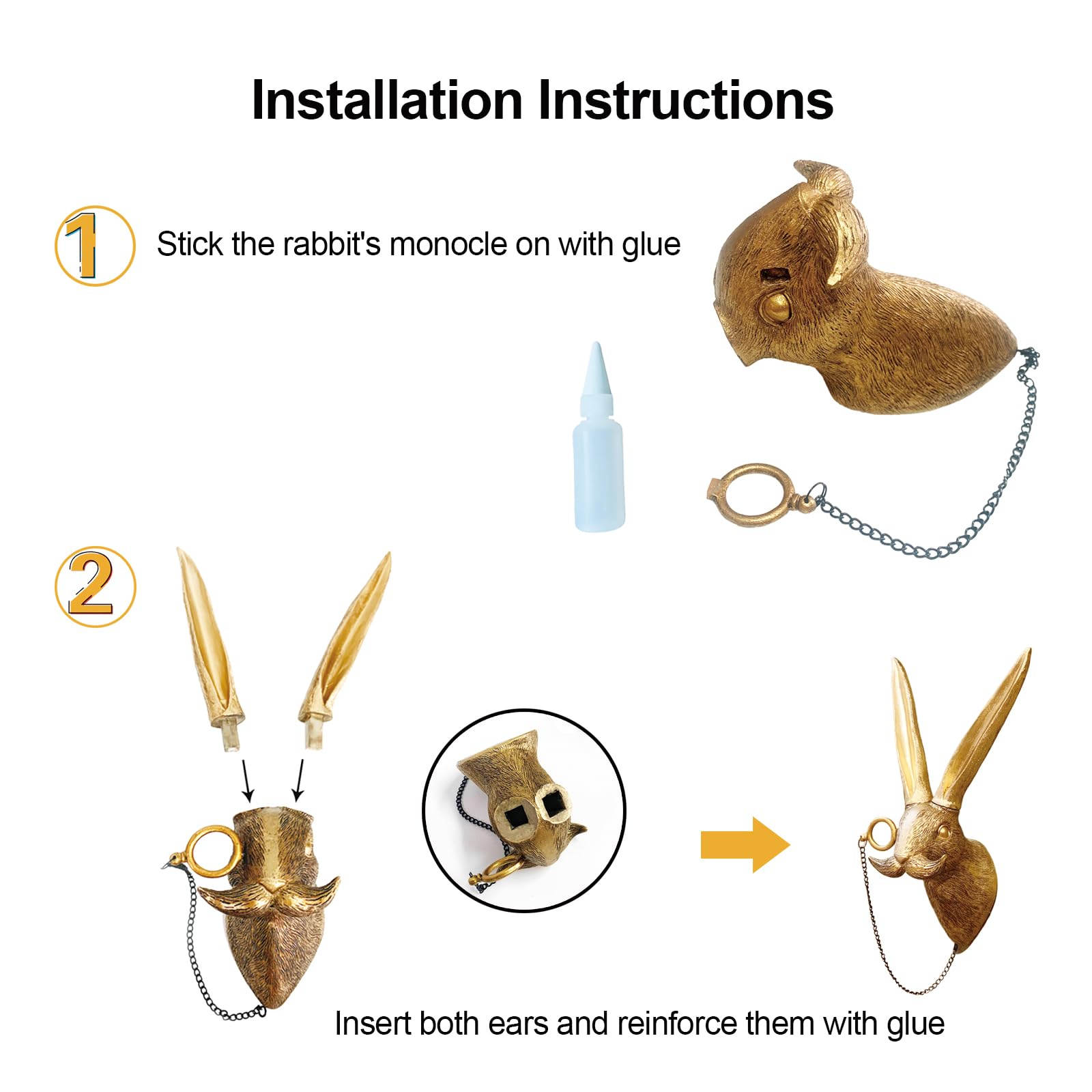 Installation Instructions

1 Stick the rabbit's monocle on with glue

2

Insert both ears and reinforce them with glue