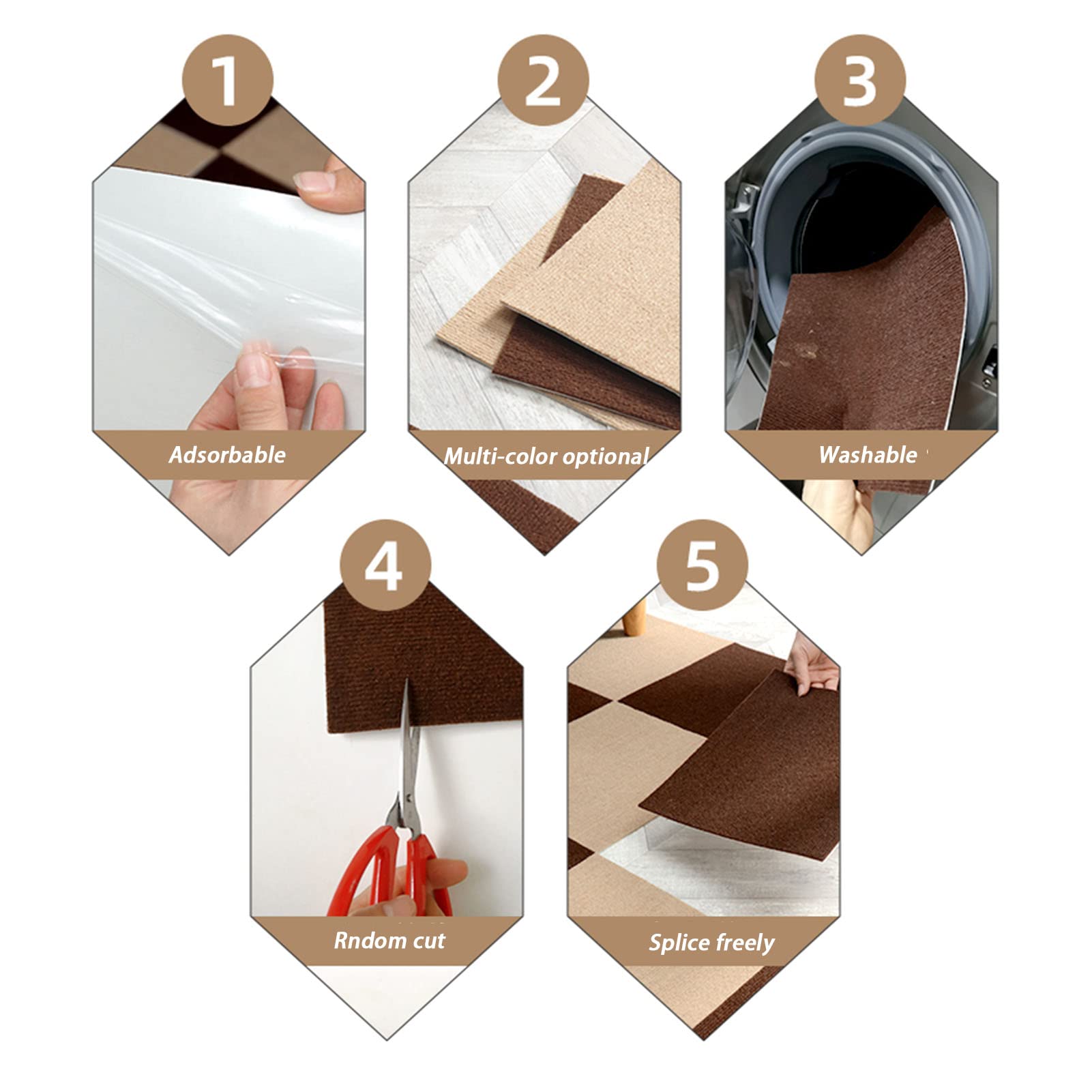 1

Adsorbable

2

Multi-color optional

3

Washable

4

Rndom cut

5

Splice freely