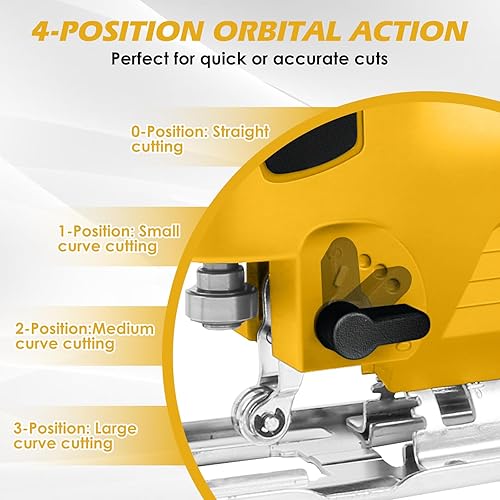 4-POSITION ORBITAL ACTION
Perfect for quick or accurate cuts

0-Position: Straight cutting

1-Position: Small curve cutting

2-Position:Medium curve cutting

3-Position: Large curve cutting