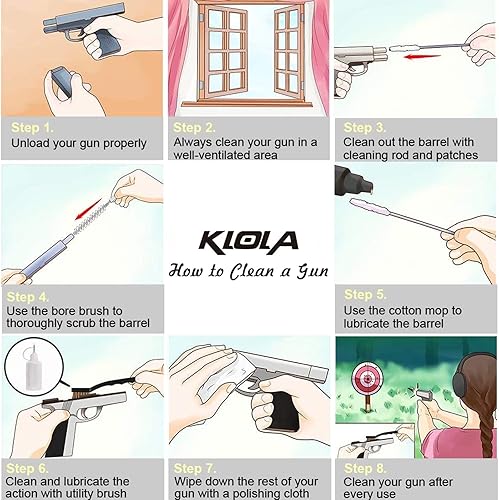 Step 1.
Unload your gun properly

Step 2.
Always clean your gun in a well-ventilated area

Step 3.
Clean out the barrel with cleaning rod and patches

Step 4.
Use the bore brush to thoroughly scrub the barrel

KLOLA
How to Clean a Gun

Step 5.
Use the cotton mop to lubricate the barrel

Step 6.
Clean and lubricate the action with utility brush

Step 7.
Wipe down the rest of your gun with a polishing cloth

Step 8.
Clean your gun after every use