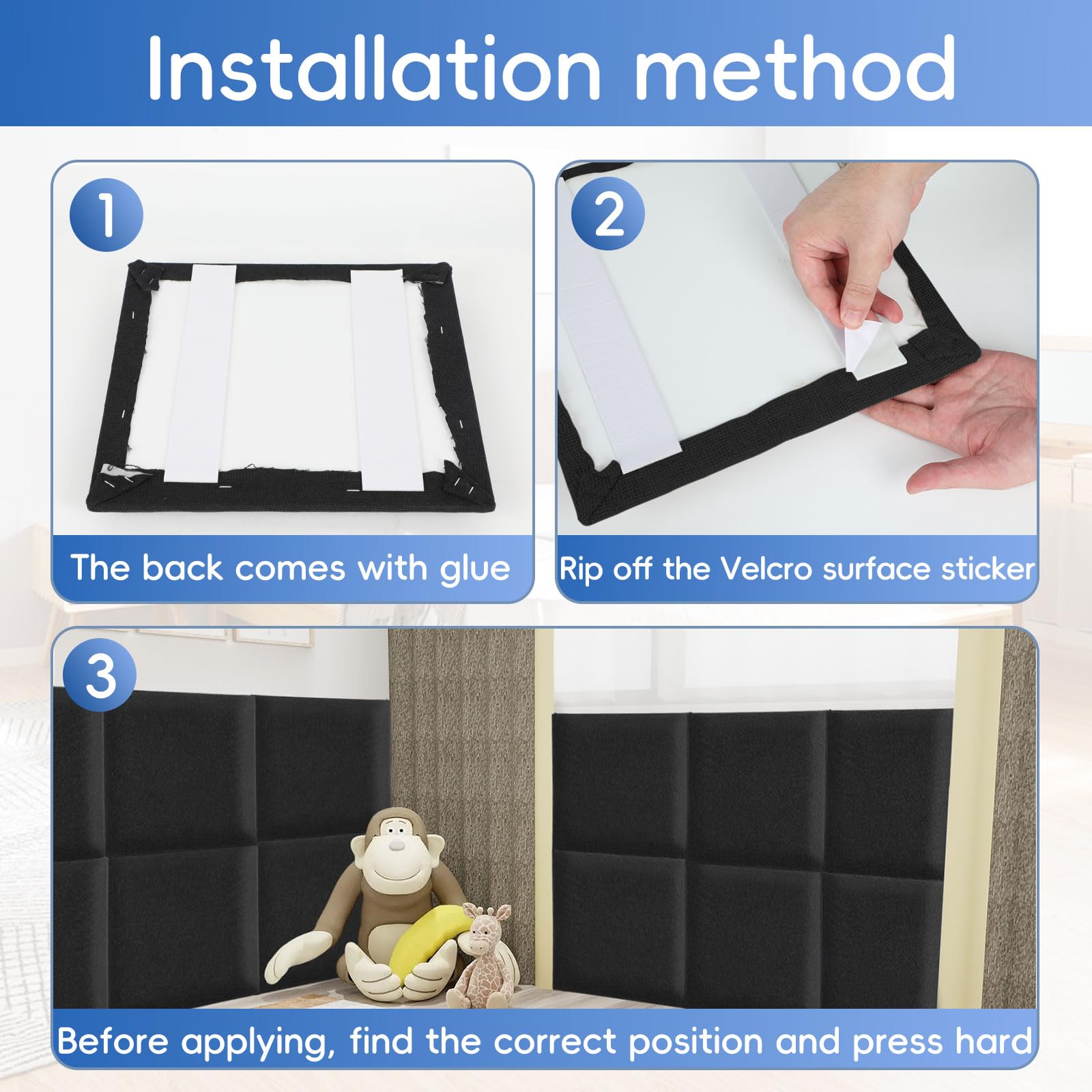 Installation method

1

The back comes with glue

2

Rip off the Velcro surface sticker

3

Before applying, find the correct position and press hard