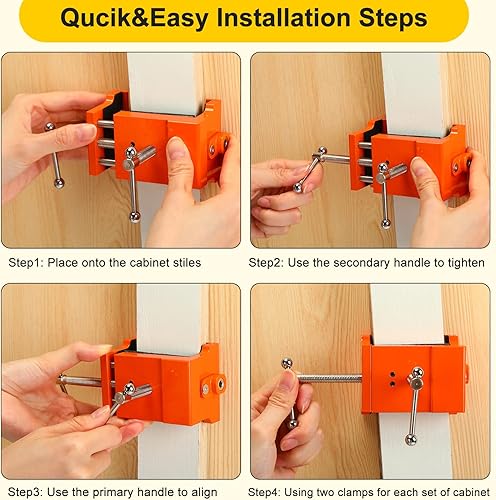 Qucik&Easy Installation Steps

Step1: Place onto the cabinet stiles

Step2: Use the secondary handle to tighten

Step3: Use the primary handle to align

Step4: Using two clamps for each set of cabinet