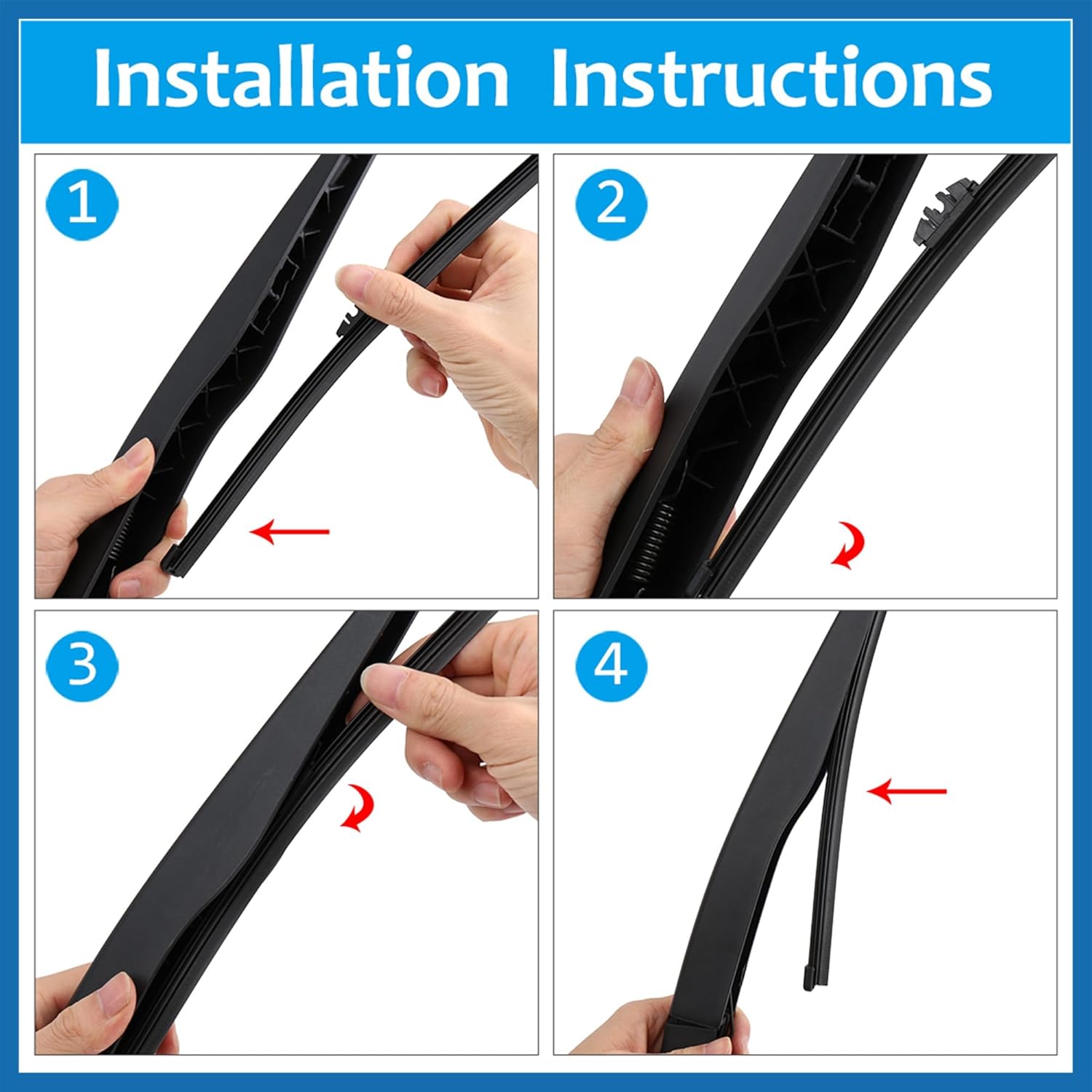 Installation Instructions

1

2

3

4