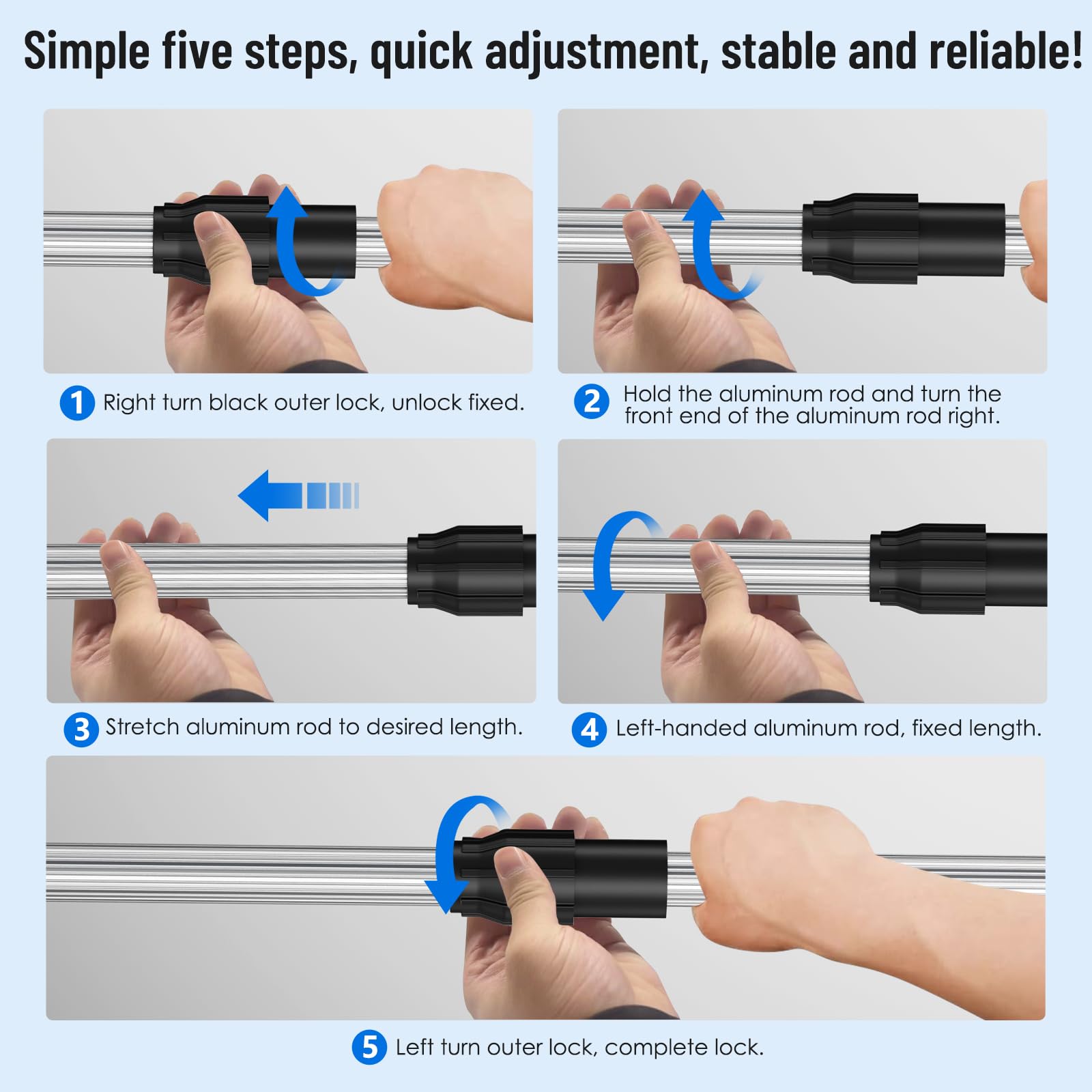 Simple five steps, quick adjustment, stable and reliable!

1 Right turn black outer lock, unlock fixed.

2 Hold the aluminum rod and turn the front end of the aluminum rod right.

3 Stretch aluminum rod to desired length.

4 Left-handed aluminum rod, fixed length.

5 Left turn outer lock, complete lock.