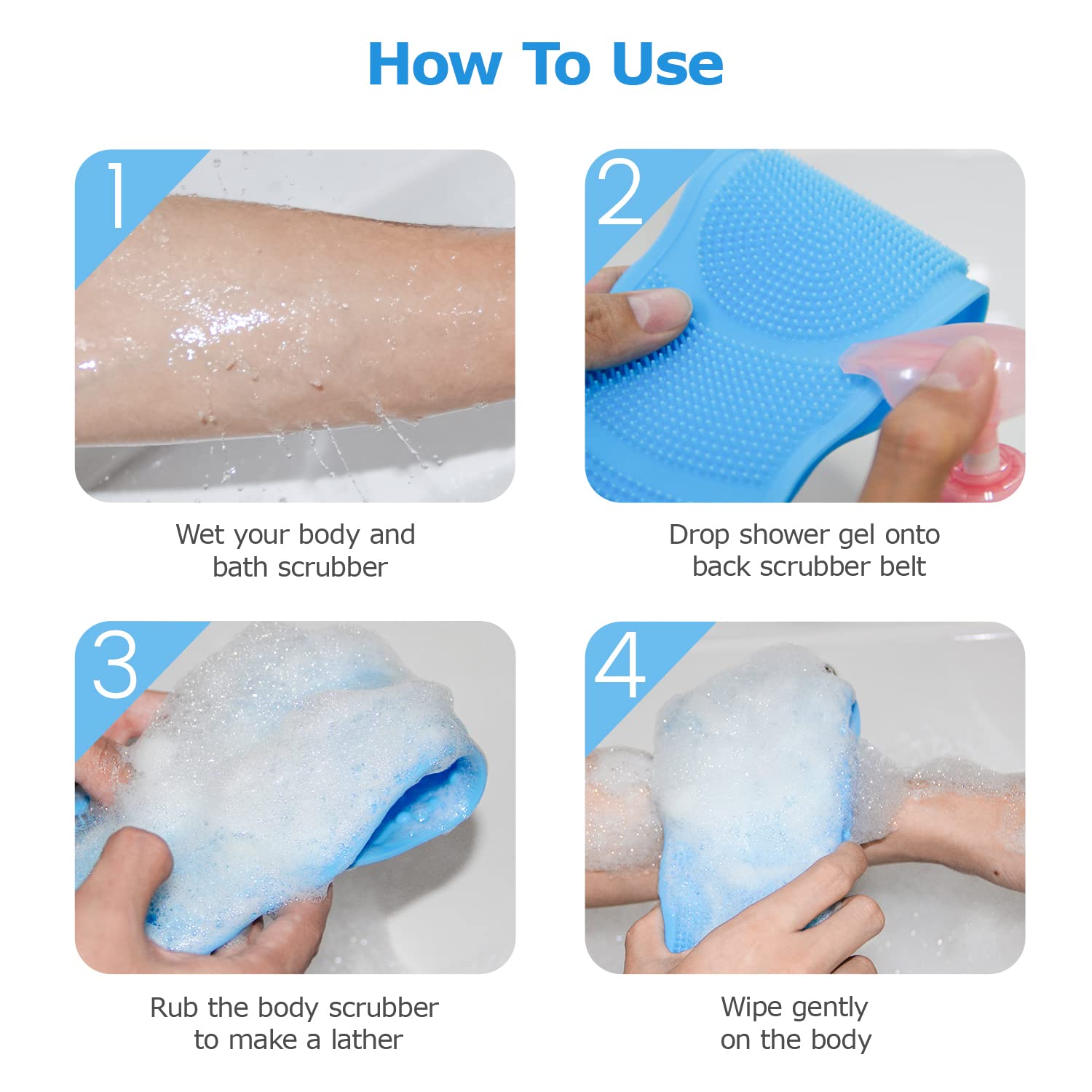 How To Use

1

Wet your body and bath scrubber

2

Drop shower gel onto back scrubber belt

3

Rub the body scrubber to make a lather

4

Wipe gently on the body