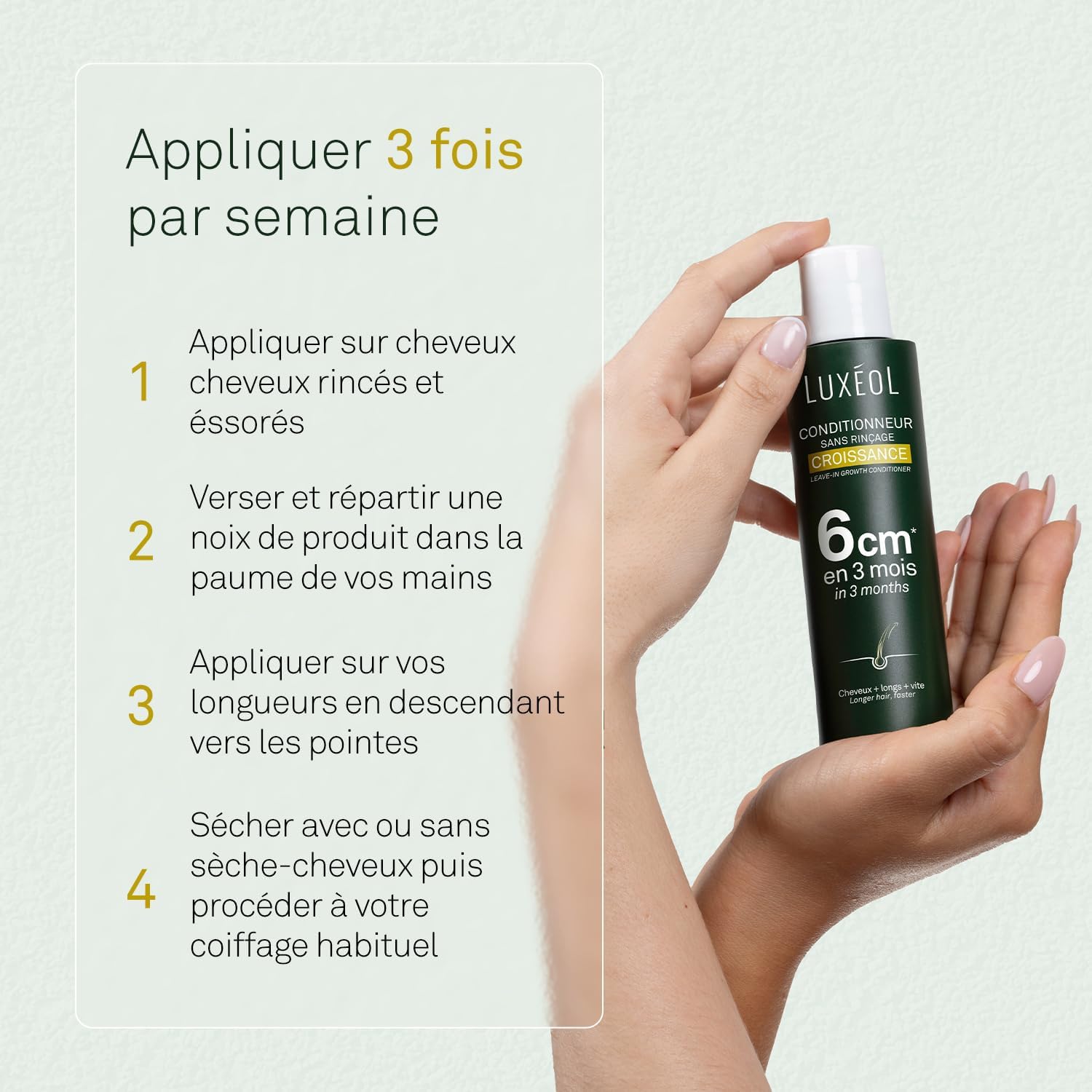 Appliquer 3 fois par semaine

1 Appliquer sur cheveux cheveux rincés et éssorés

2 Verser et répartir une noix de produit dans la paume de vos mains

3 Appliquer sur vos longueurs en descendant vers les pointes

4 Sécher avec ou sans sèche-cheveux puis procéder à votre coiffage habituel

LUXÉOL
CONDITIONNEUR
SANS RINÇAGE
CROISSANCE
LEAVE-IN GROWTH CONDITIONER
6cm*
en 3 mois
in 3 months
Cheveux + longs + vite
Longer hair, faster